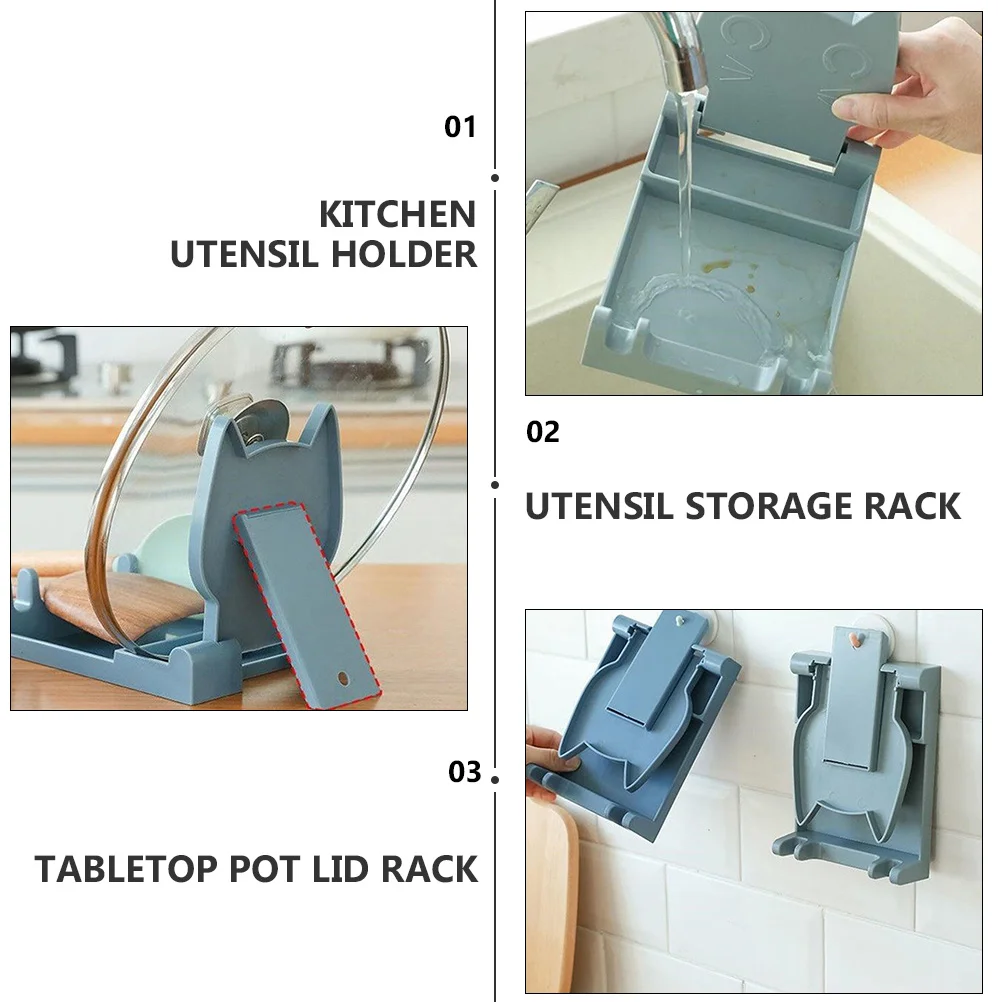 01

KITCHEN UTENSIL HOLDER

02

UTENSIL STORAGE RACK

03

TABLETOP POT LID RACK