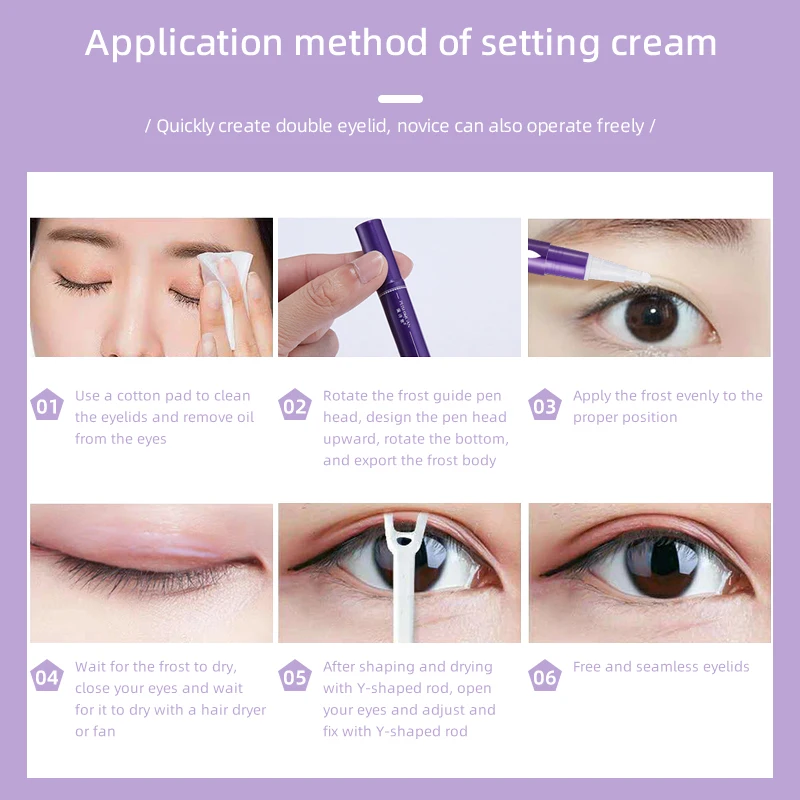 Application method of setting cream

/ Quickly create double eyelid, novice can also operate freely /

01 Use a cotton pad to clean the eyelids and remove oil from the eyes

02 Rotate the frost guide pen head, design the pen head upward, rotate the bottom, and export the frost body

03 Apply the frost evenly to the proper position

04 Wait for the frost to dry, close your eyes and wait for it to dry with a hair dryer or fan

05 After shaping and drying with Y-shaped rod, open your eyes and adjust and fix with Y-shaped rod

06 Free and seamless eyelids