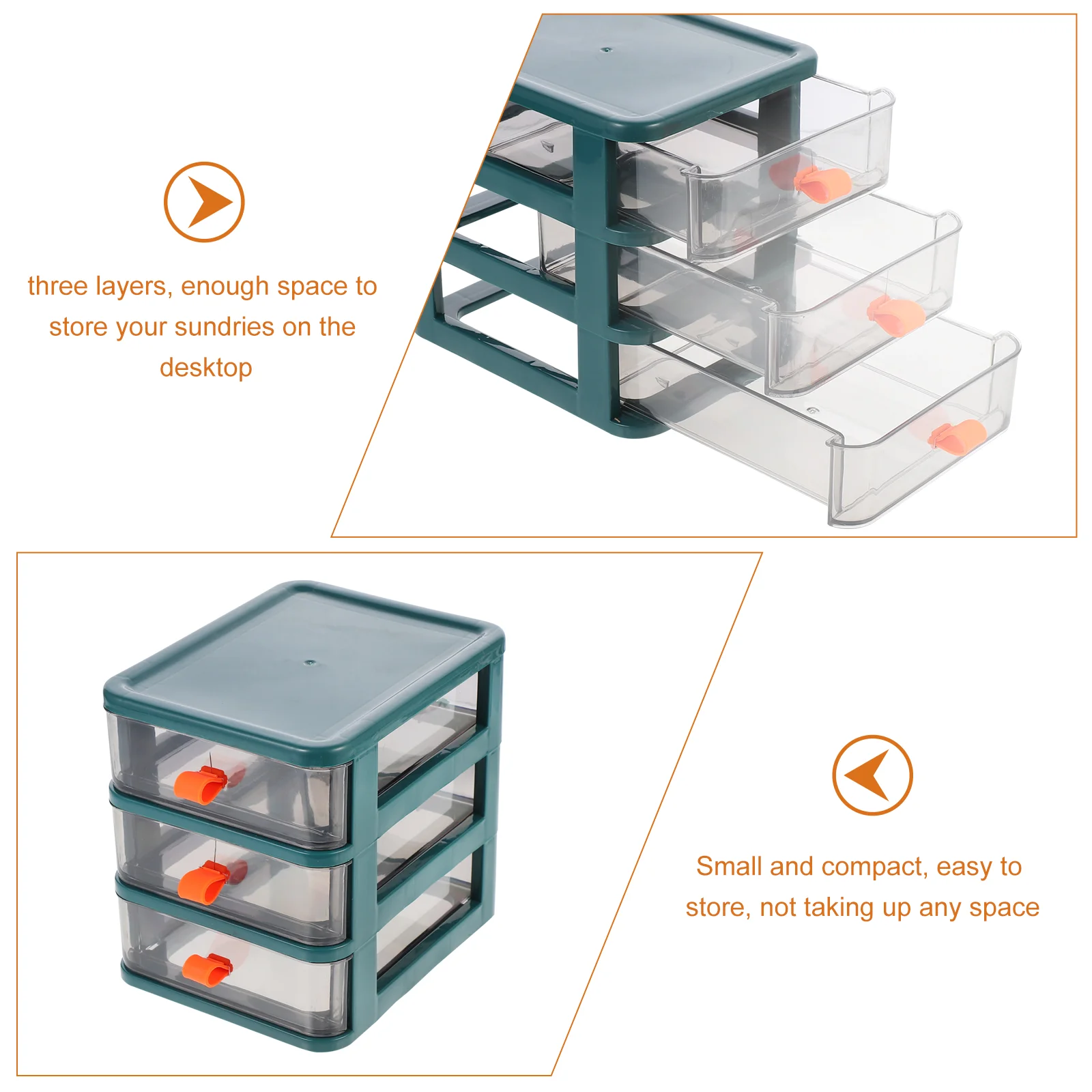 three layers, enough space to store your sundries on the desktop

Small and compact, easy to store, not taking up any space