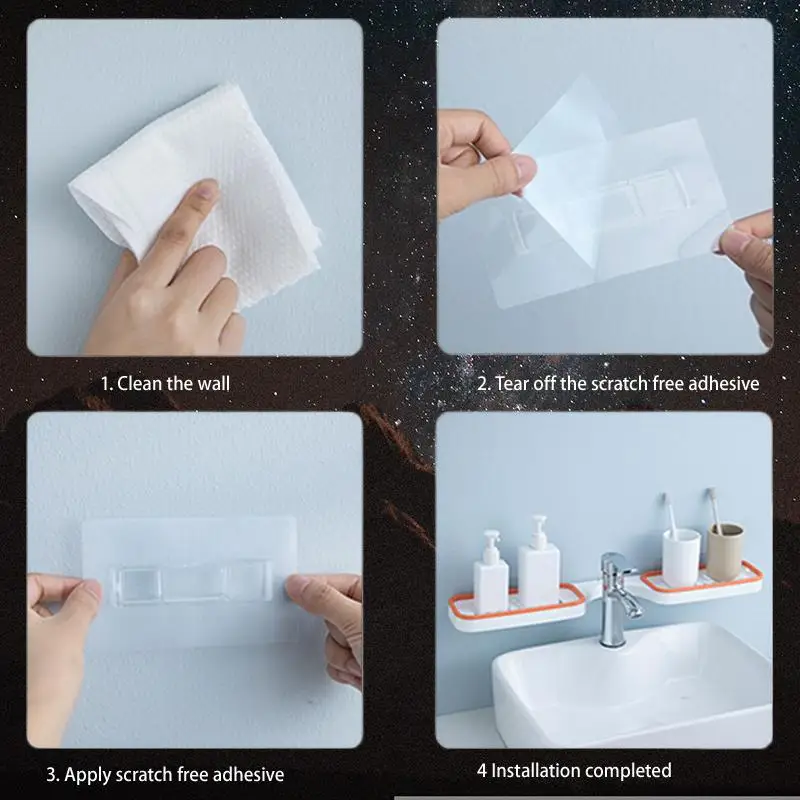 1. Clean the wall

2. Tear off the scratch free adhesive

3. Apply scratch free adhesive

4 Installation completed