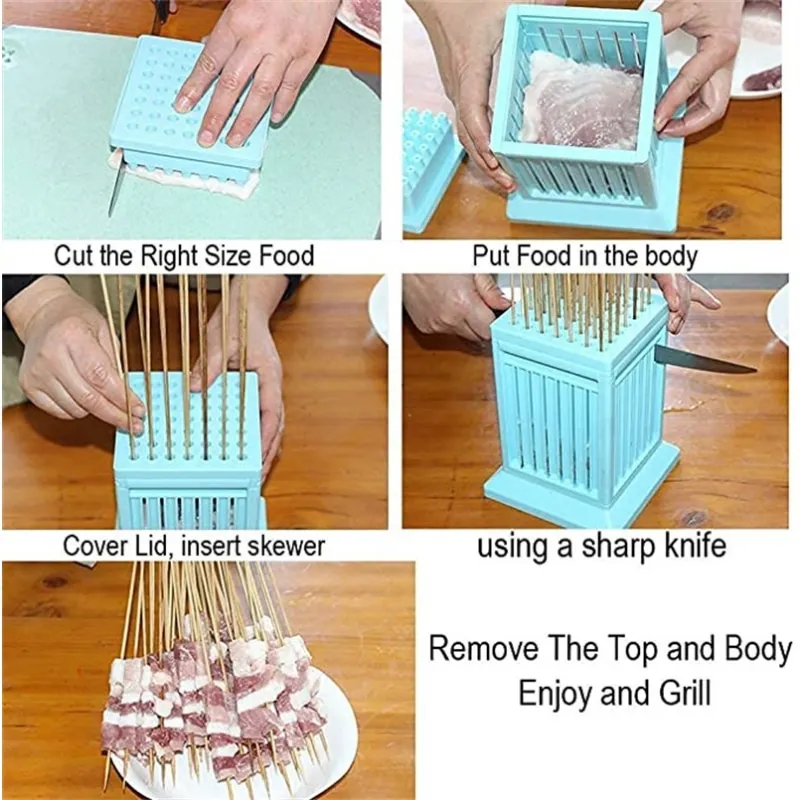 Cut the Right Size Food

Put Food in the body

Cover Lid, insert skewer

using a sharp knife

Remove The Top and Body
Enjoy and Grill