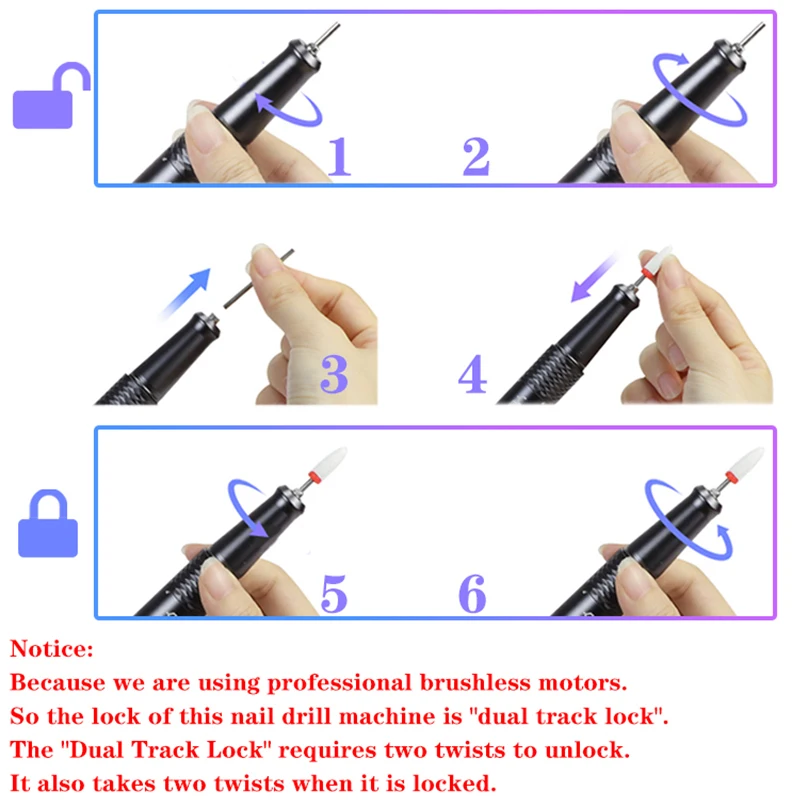 1 2

3 4

5 6

Notice:
Because we are using professional brushless motors.
So the lock of this nail drill machine is "dual track lock".
The "Dual Track Lock" requires two twists to unlock.
It also takes two twists when it is locked.