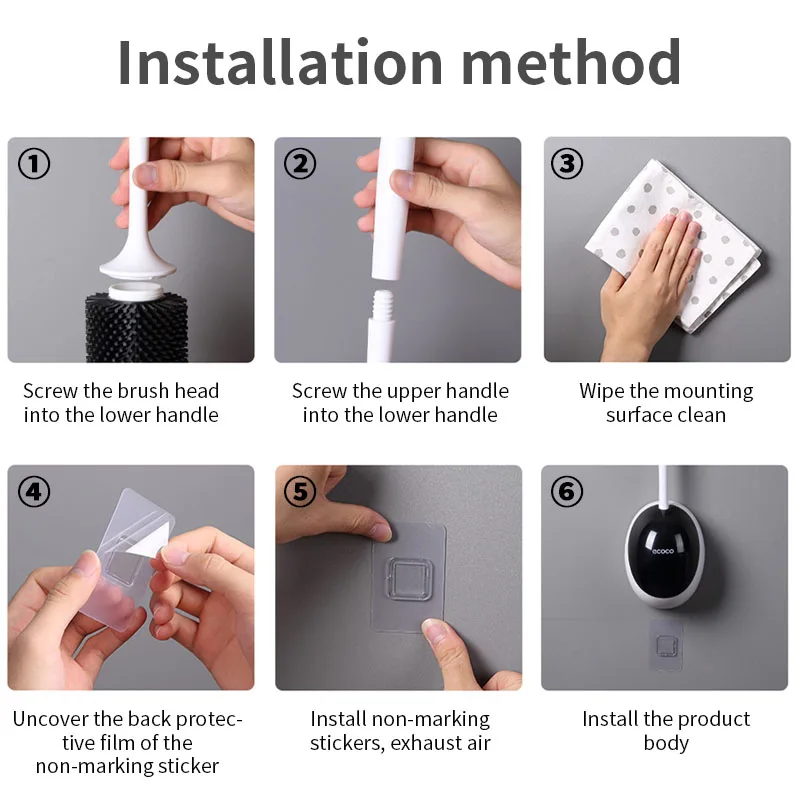 Installation method

①
Screw the brush head into the lower handle

②
Screw the upper handle into the lower handle

③
Wipe the mounting surface clean

④
Uncover the back protective film of the non-marking sticker

⑤
Install non-marking stickers, exhaust air

⑥
ecoco
Install the product body