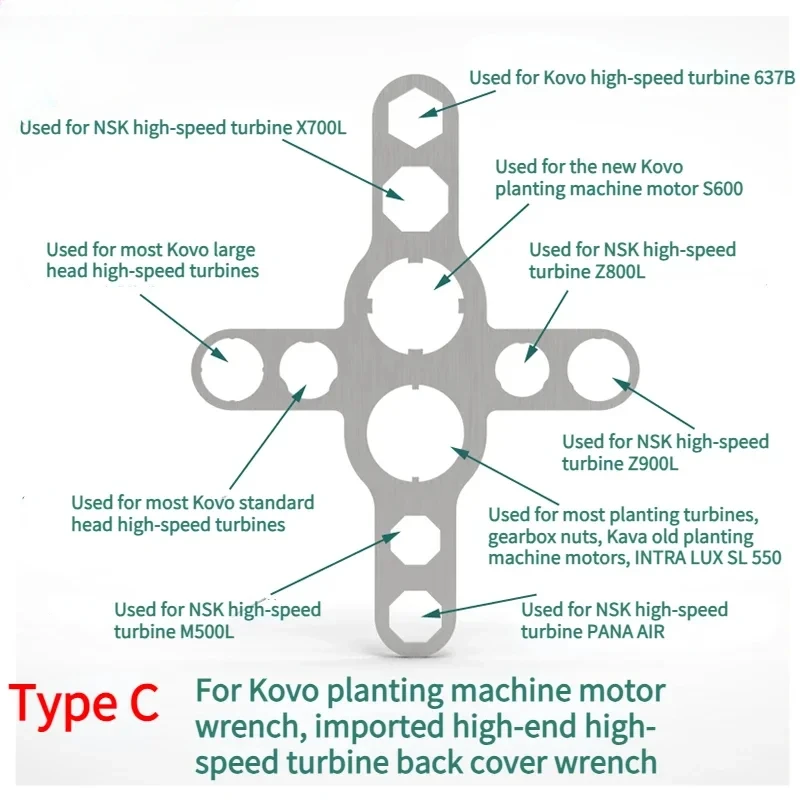 Used for Kovo high-speed turbine 637B

Used for NSK high-speed turbine X700L

Used for the new Kovo planting machine motor S600

Used for most Kovo large head high-speed turbines

Used for NSK high-speed turbine Z800L

Used for NSK high-speed turbine Z900L

Used for most Kovo standard head high-speed turbines

Used for most planting turbines, gearbox nuts, Kava old planting machine motors, INTRA LUX SL 550

Used for NSK high-speed turbine M500L

Used for NSK high-speed turbine PANA AIR

Type C

For Kovo planting machine motor wrench, imported high-end high-speed turbine back cover wrench