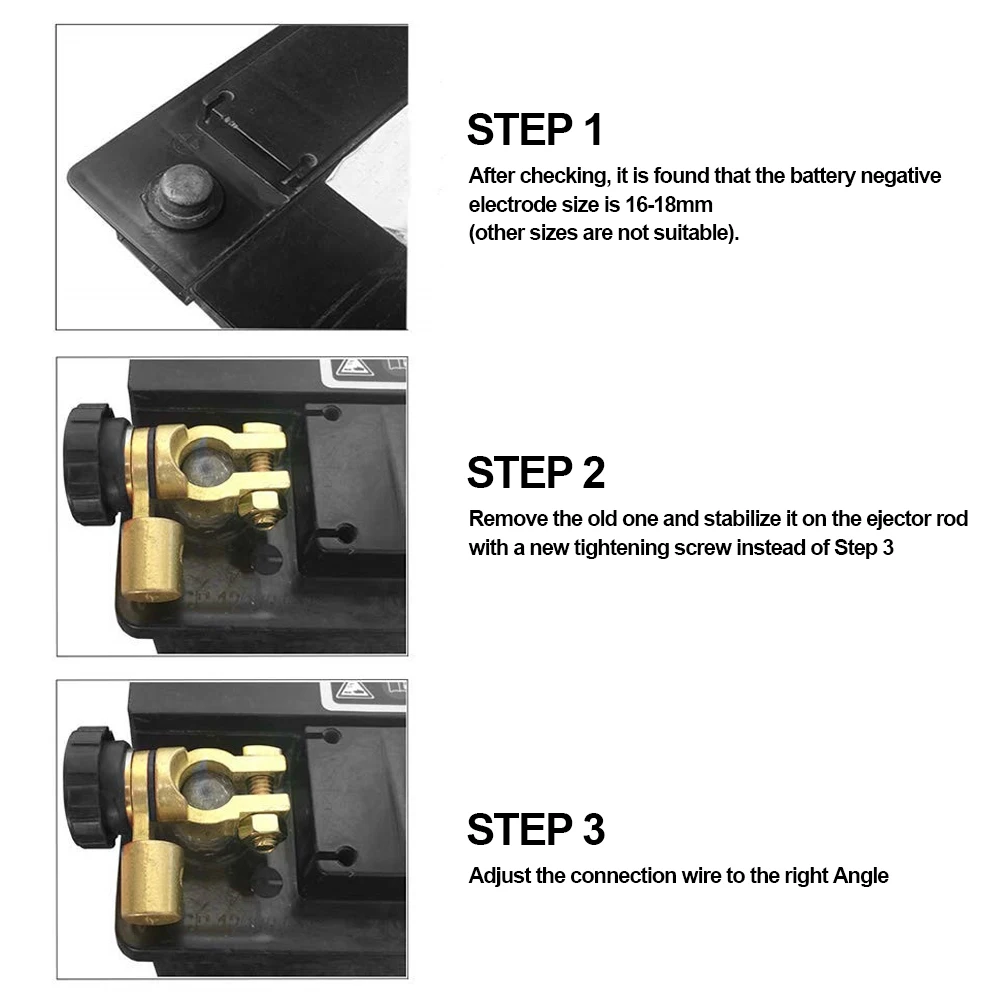 STEP 1
After checking, it is found that the battery negative electrode size is 16-18mm
(other sizes are not suitable).

STEP 2
Remove the old one and stabilize it on the ejector rod with a new tightening screw instead of Step 3

STEP 3
Adjust the connection wire to the right Angle