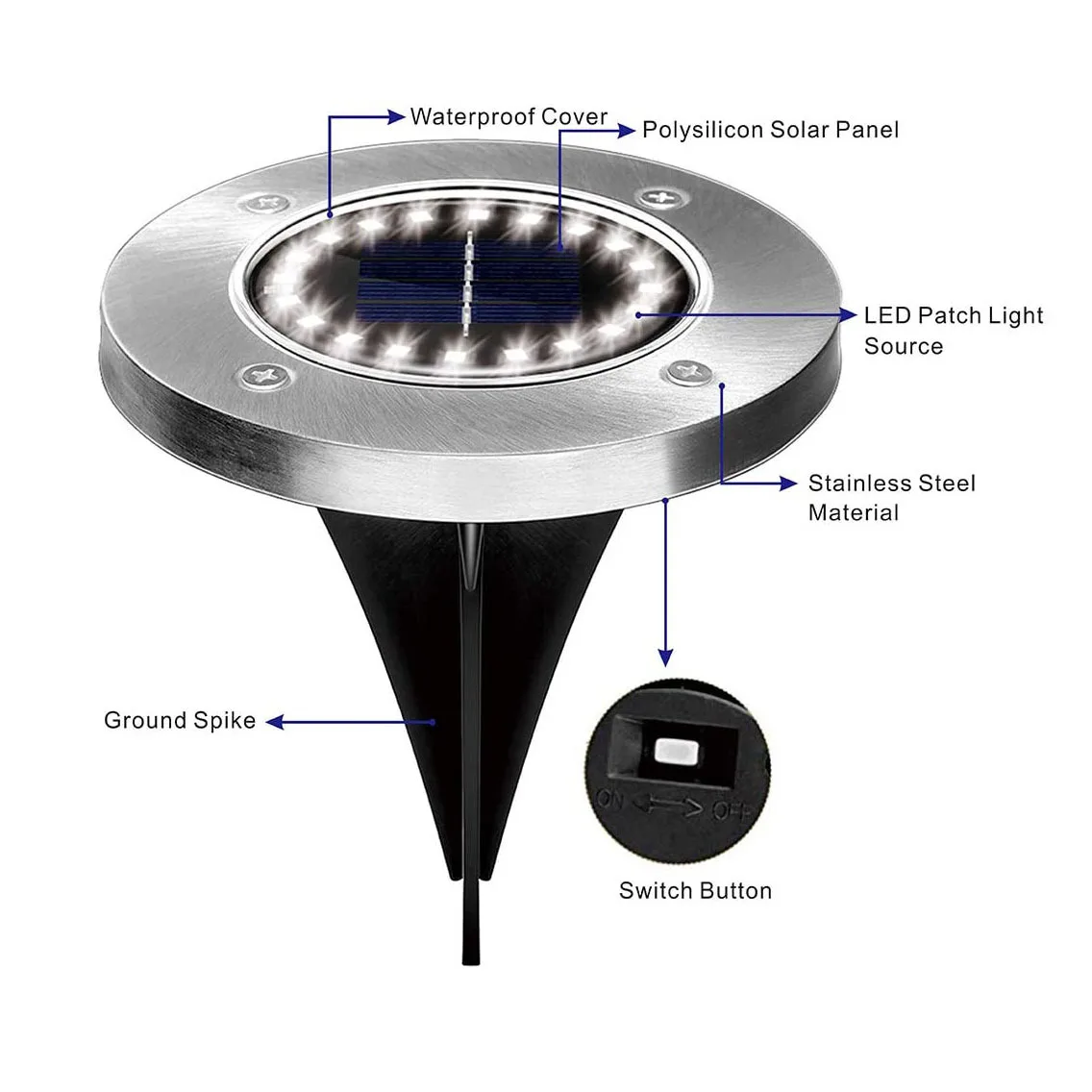 Waterproof Cover
Polysilicon Solar Panel
LED Patch Light Source
Stainless Steel Material
Ground Spike
ON OFF
Switch Button