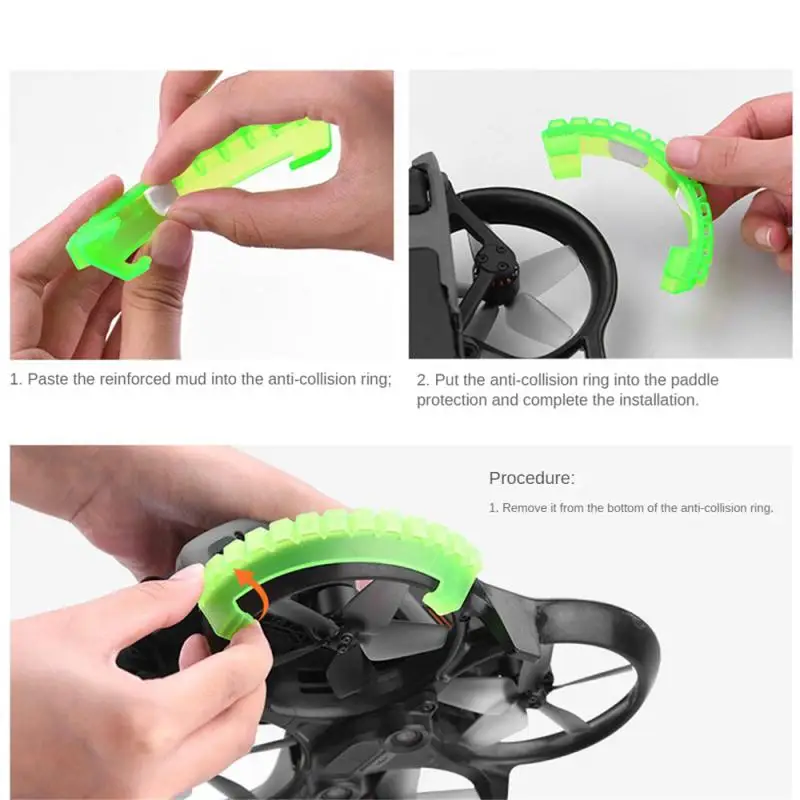 1. Paste the reinforced mud into the anti-collision ring;

2. Put the anti-collision ring into the paddle protection and complete the installation.

Procedure:

1. Remove it from the bottom of the anti-collision ring.