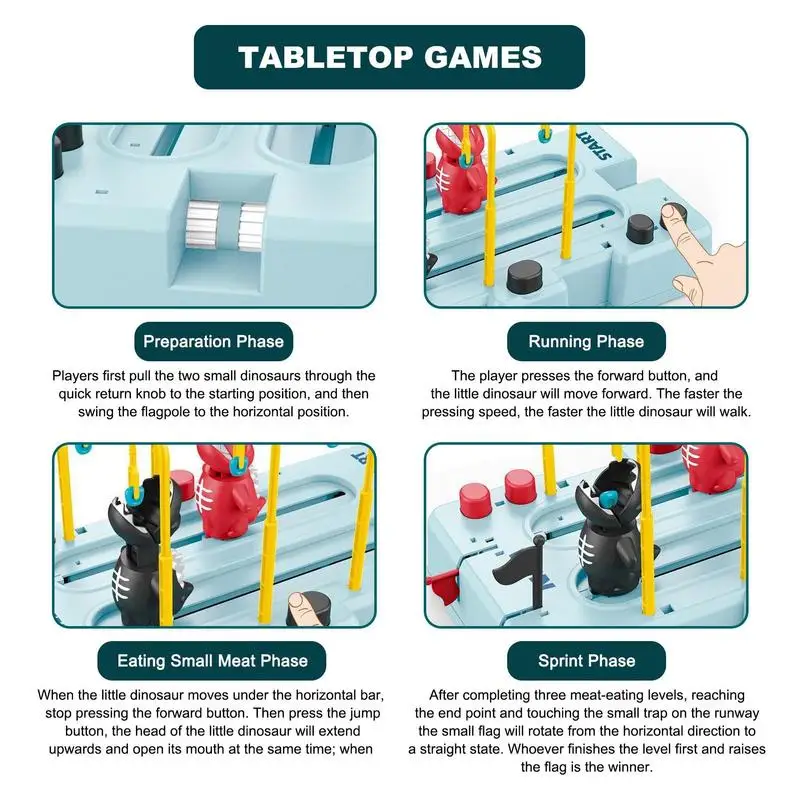 TABLETOP GAMES

START

Preparation Phase

Players first pull the two small dinosaurs through the quick return knob to the starting position, and then swing the flagpole to the horizontal position.

Running Phase

The player presses the forward button, and the little dinosaur will move forward. The faster the pressing speed, the faster the little dinosaur will walk.

Eating Small Meat Phase

When the little dinosaur moves under the horizontal bar, stop pressing the forward button. Then press the jump button, the head of the little dinosaur will extend upwards and open its mouth at the same time; when

Sprint Phase

After completing three meat-eating levels, reaching the end point and touching the small trap on the runway the small flag will rotate from the horizontal direction to a straight state. Whoever finishes the level first and raises the flag is the winner.