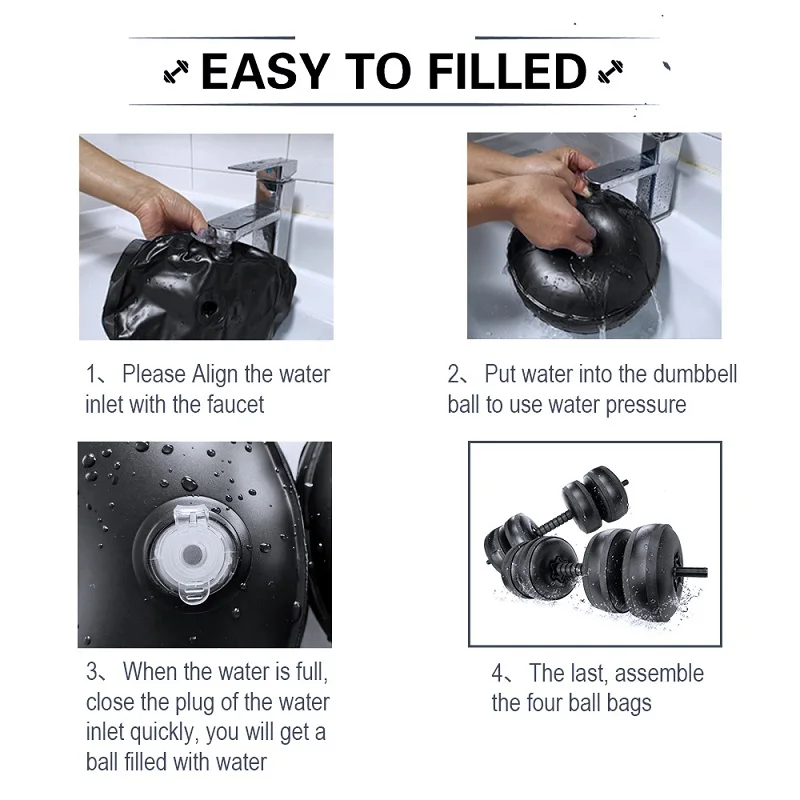 EASY TO FILLED

1、 Please Align the water inlet with the faucet

2、 Put water into the dumbbell ball to use water pressure

3、 When the water is full, close the plug of the water inlet quickly, you will get a ball filled with water

4、 The last, assemble the four ball bags