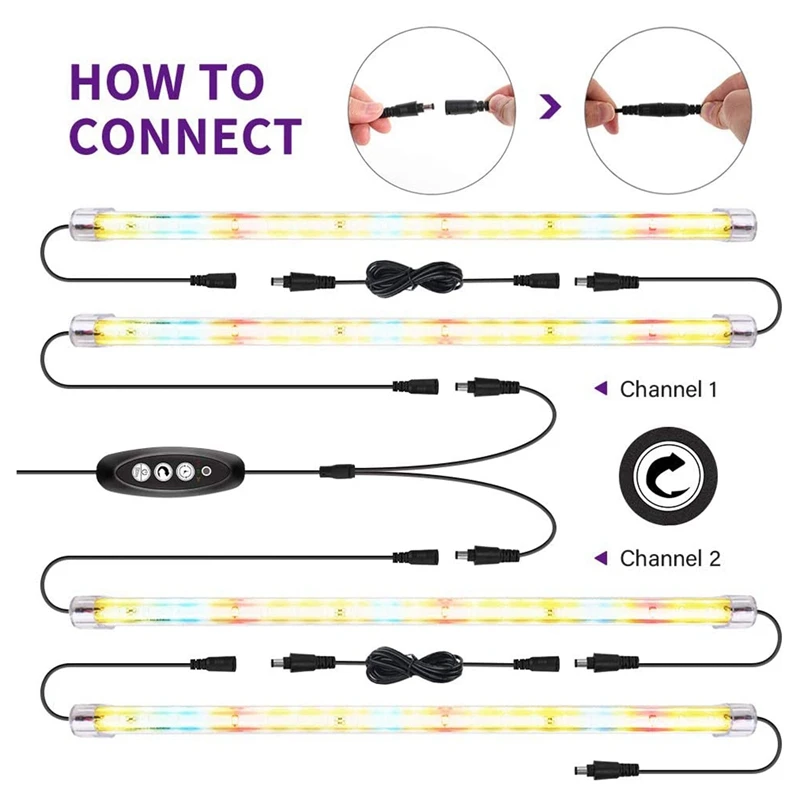 HOW TO CONNECT

Channel 1

Channel 2