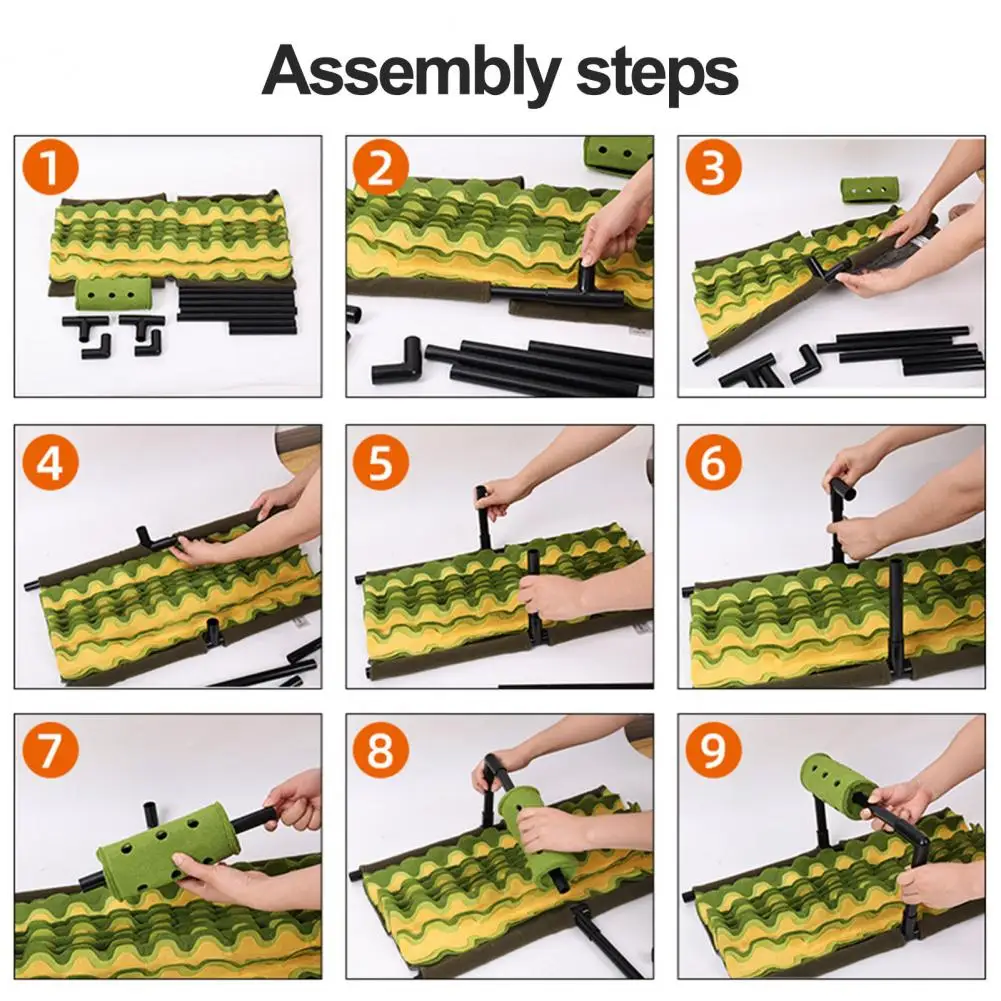 Assembly steps

1

2

3

4

5

6

7

8

9