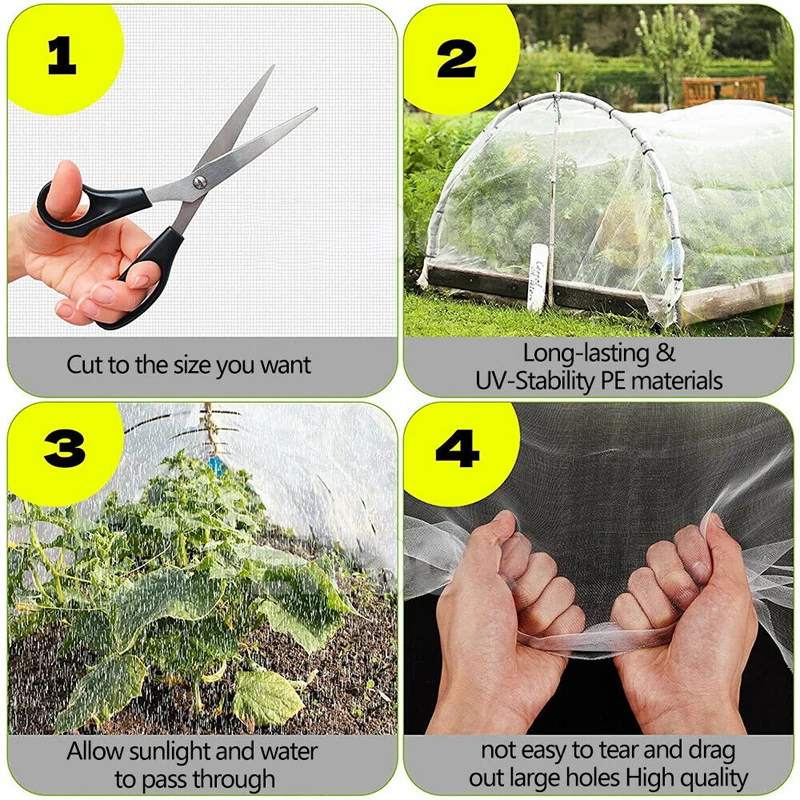 1

Cut to the size you want

2

Long-lasting &
UV-Stability PE materials

3

Allow sunlight and water to pass through

4

not easy to tear and drag out large holes High quality