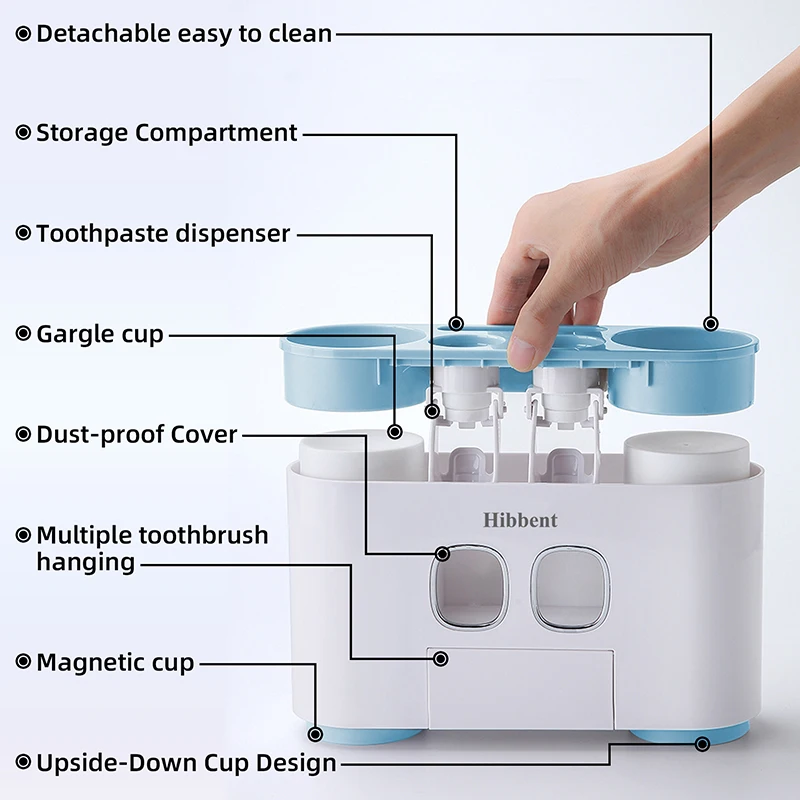 Detachable easy to clean

Storage Compartment

Toothpaste dispenser

Gargle cup

Dust-proof Cover

Multiple toothbrush hanging

Magnetic cup

Upside-Down Cup Design

Hibbent