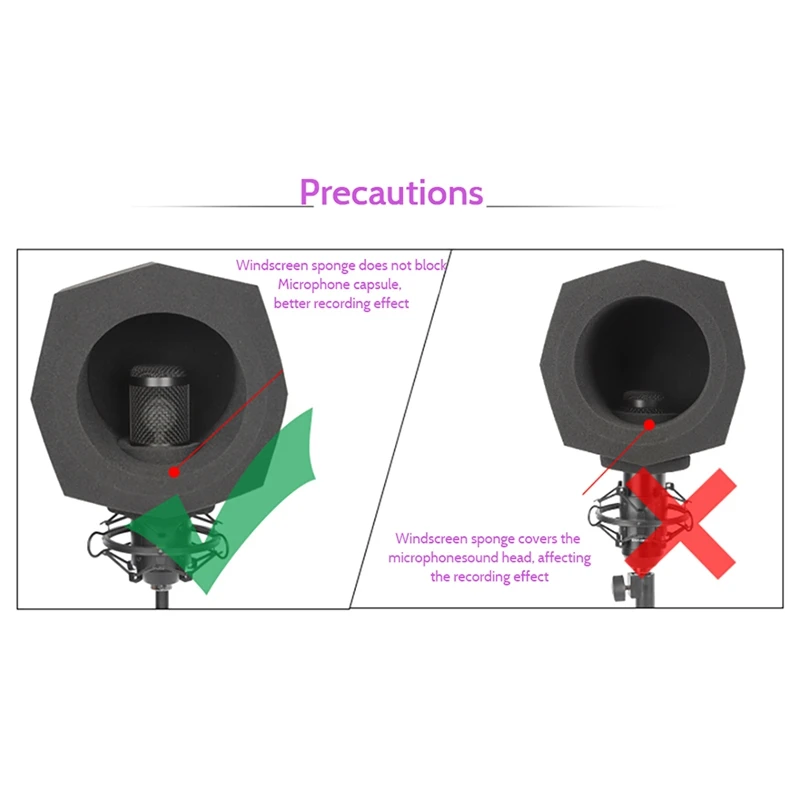 Precautions

Windscreen sponge does not block Microphone capsule, better recording effect

Windscreen sponge covers the microphonesound head, affecting the recording effect