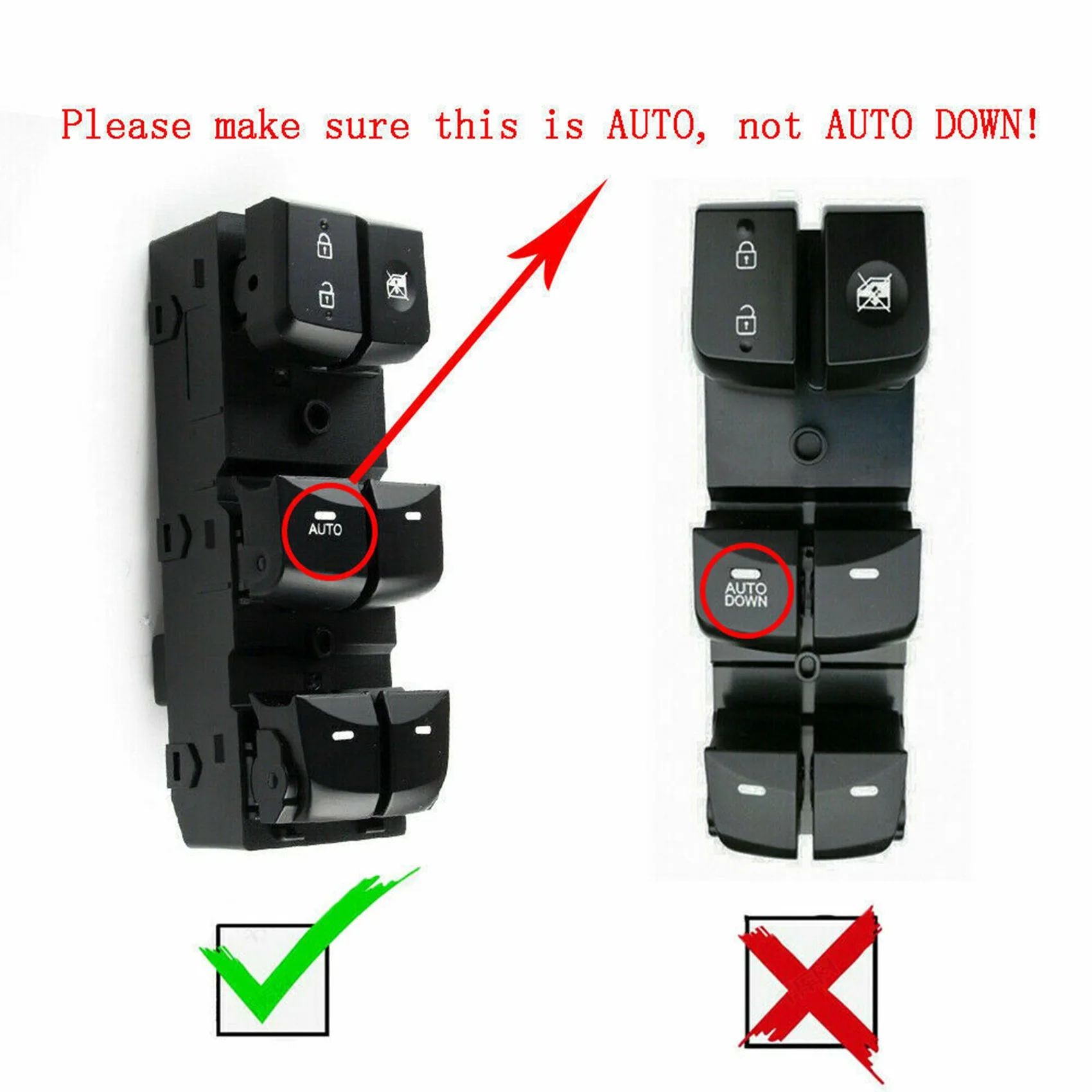 Please make sure this is AUTO, not AUTO DOWN!

AUTO

AUTO
DOWN