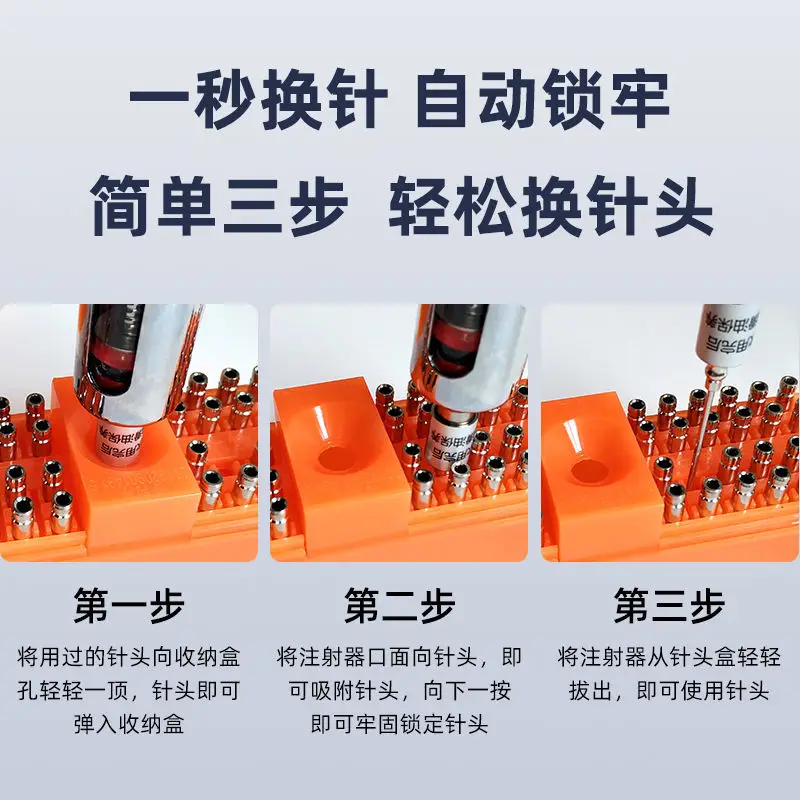 一秒换针 自动锁牢

简单三步 轻松换针头

第一步

将用过的针头向收纳盒孔轻轻一顶，针头即可弹入收纳盒

第二步

将注射器口面向针头，即可吸附针头，向下一按即可牢固锁定针头

第三步

将注射器从针头盒轻轻拔出，即可使用针头