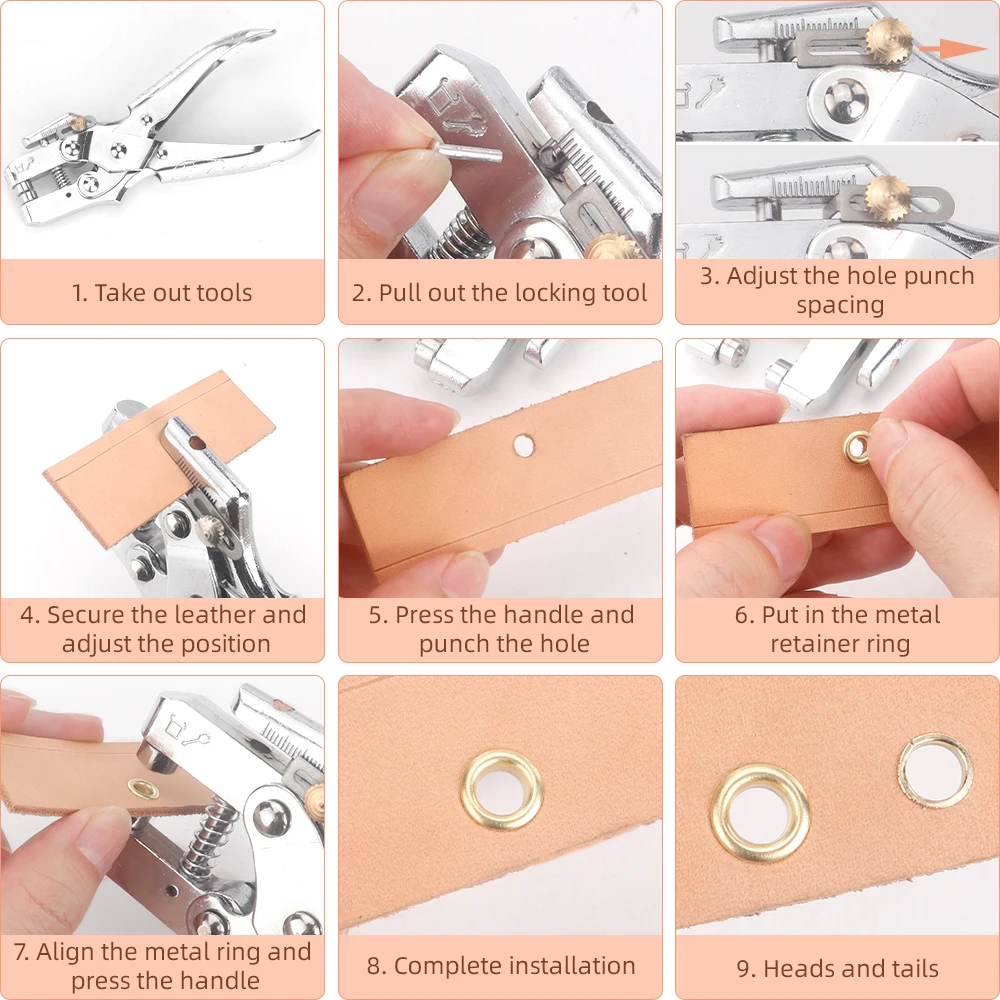 1. Take out tools

2. Pull out the locking tool

3. Adjust the hole punch spacing

4. Secure the leather and adjust the position

5. Press the handle and punch the hole

6. Put in the metal retainer ring

7. Align the metal ring and press the handle

8. Complete installation

9. Heads and tails