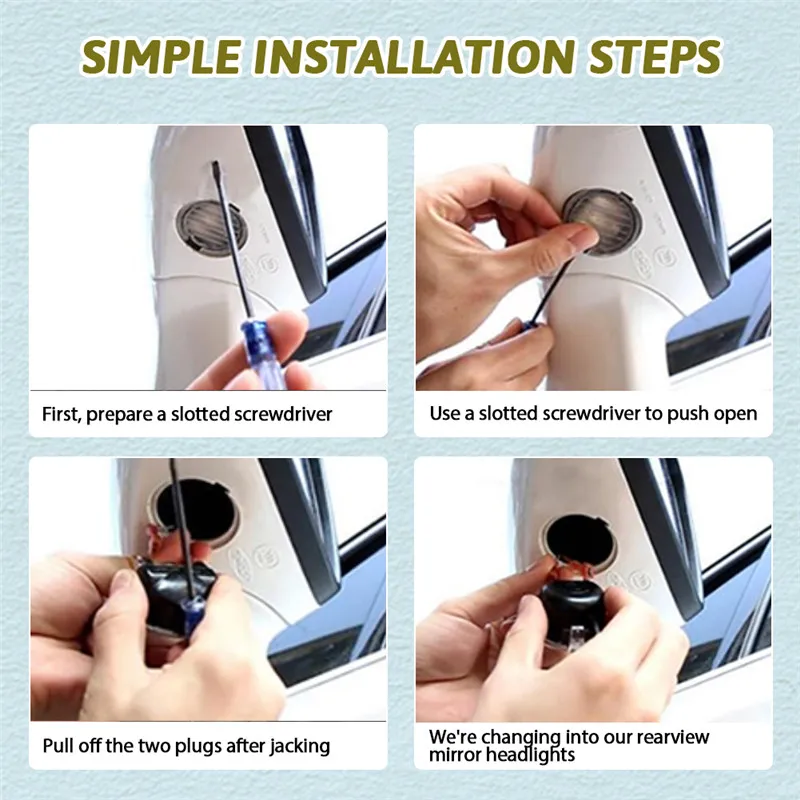 SIMPLE INSTALLATION STEPS

First, prepare a slotted screwdriver

Use a slotted screwdriver to push open

Pull off the two plugs after jacking

We're changing into our rearview mirror headlights