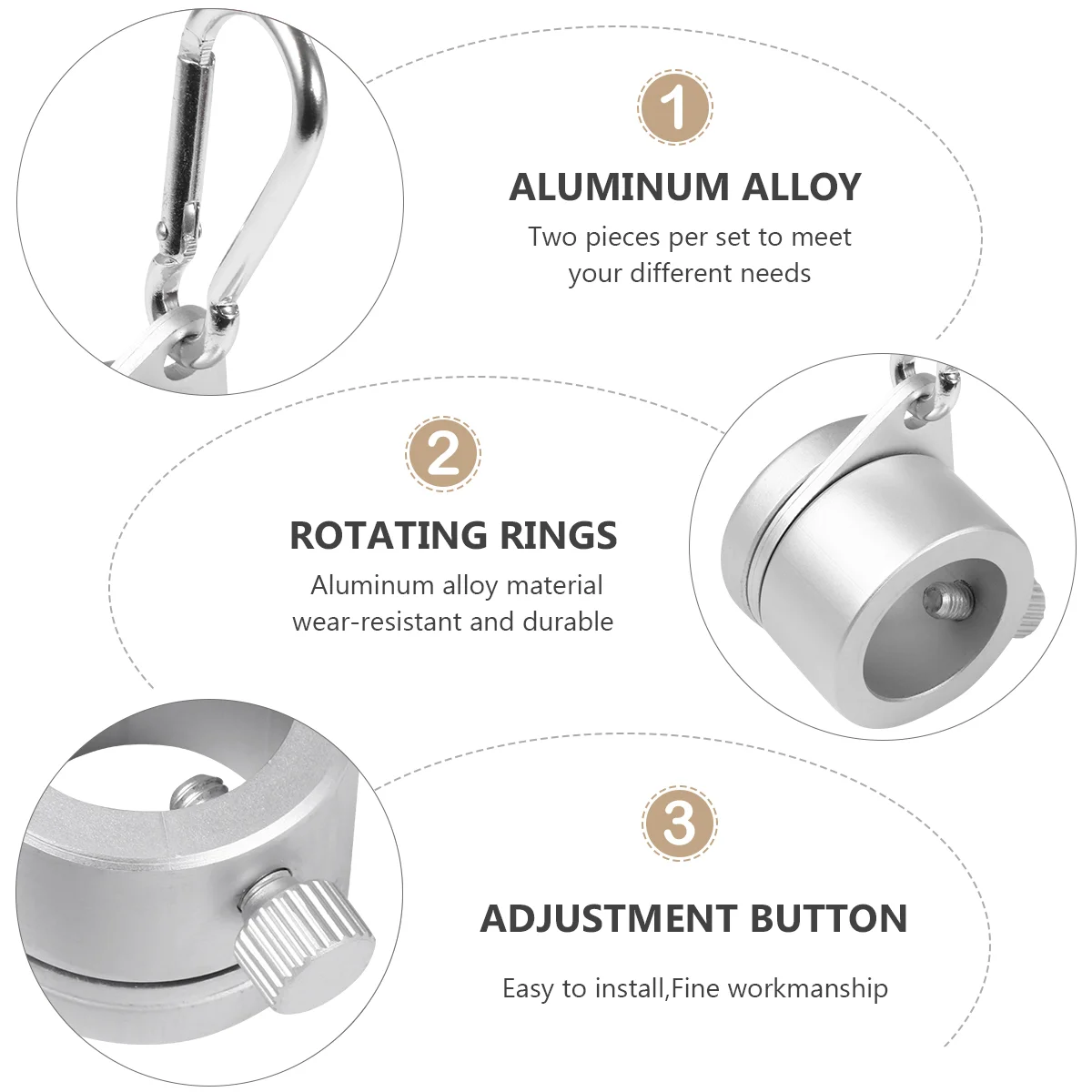 1

ALUMINUM ALLOY

Two pieces per set to meet your different needs

2

ROTATING RINGS

Aluminum alloy material wear-resistant and durable

3

ADJUSTMENT BUTTON

Easy to install,Fine workmanship