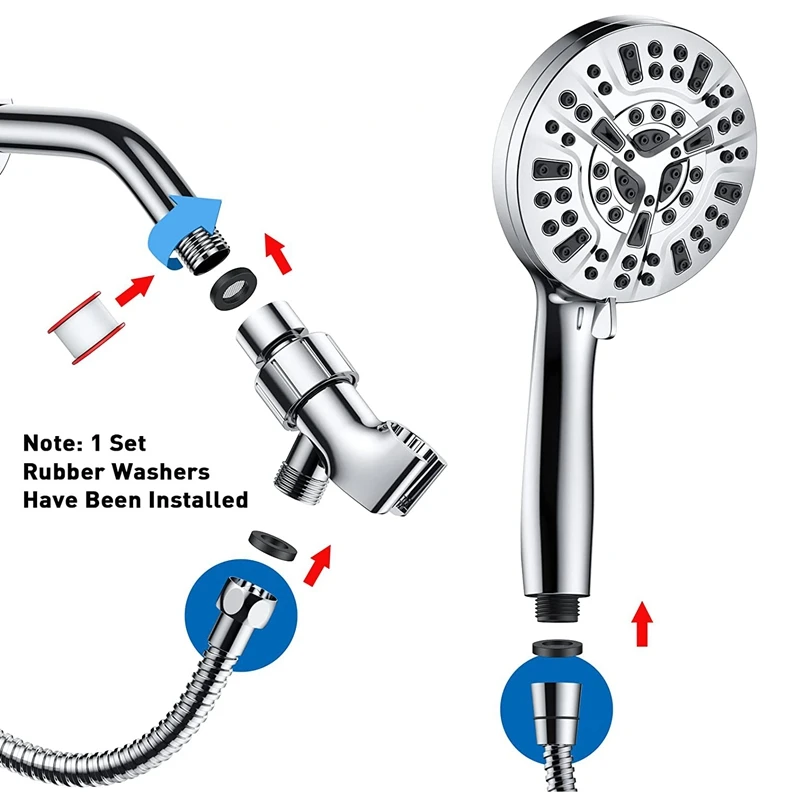 Note: 1 Set
Rubber Washers
Have Been Installed