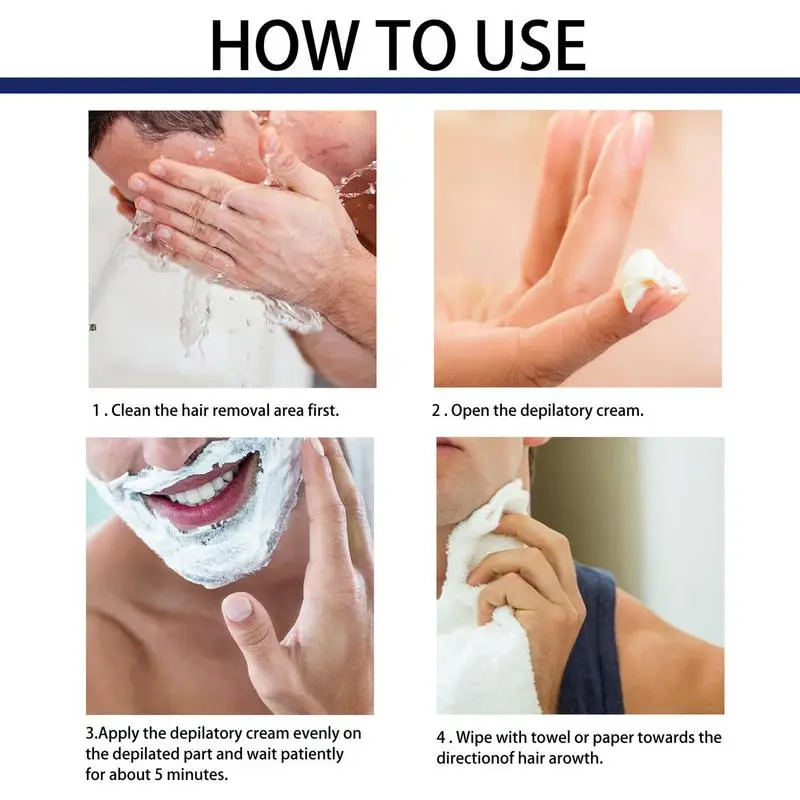 HOW TO USE

1 . Clean the hair removal area first.

2 . Open the depilatory cream.

3.Apply the depilatory cream evenly on the depilated part and wait patiently for about 5 minutes.

4 . Wipe with towel or paper towards the directionof hair arowth.