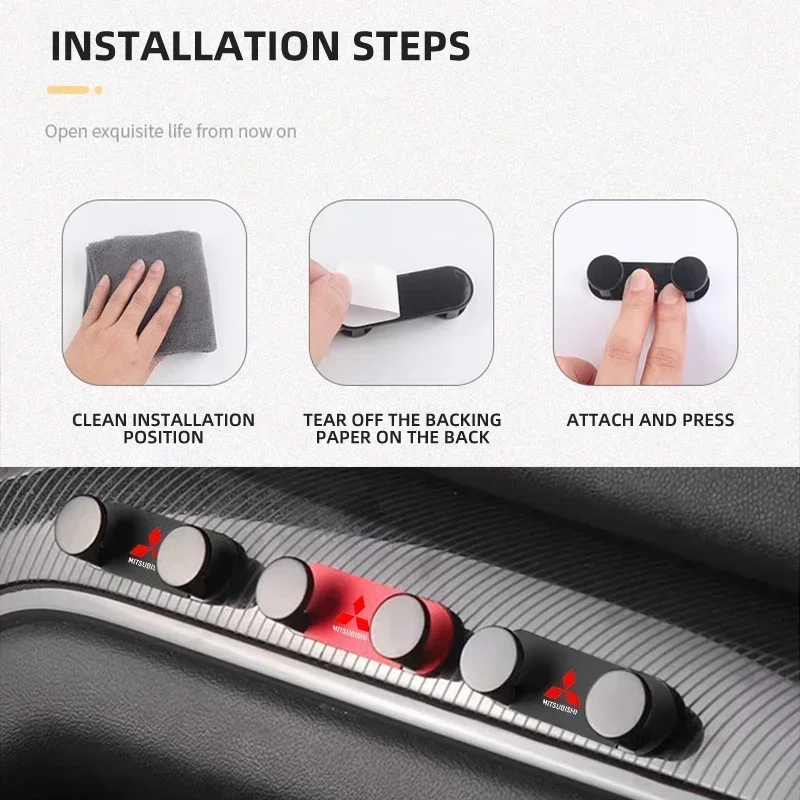 INSTALLATION STEPS

Open exquisite life from now on

CLEAN INSTALLATION POSITION

TEAR OFF THE BACKING PAPER ON THE BACK

ATTACH AND PRESS

MITSUBISHI

MITSUBISHI

MITSUBISHI