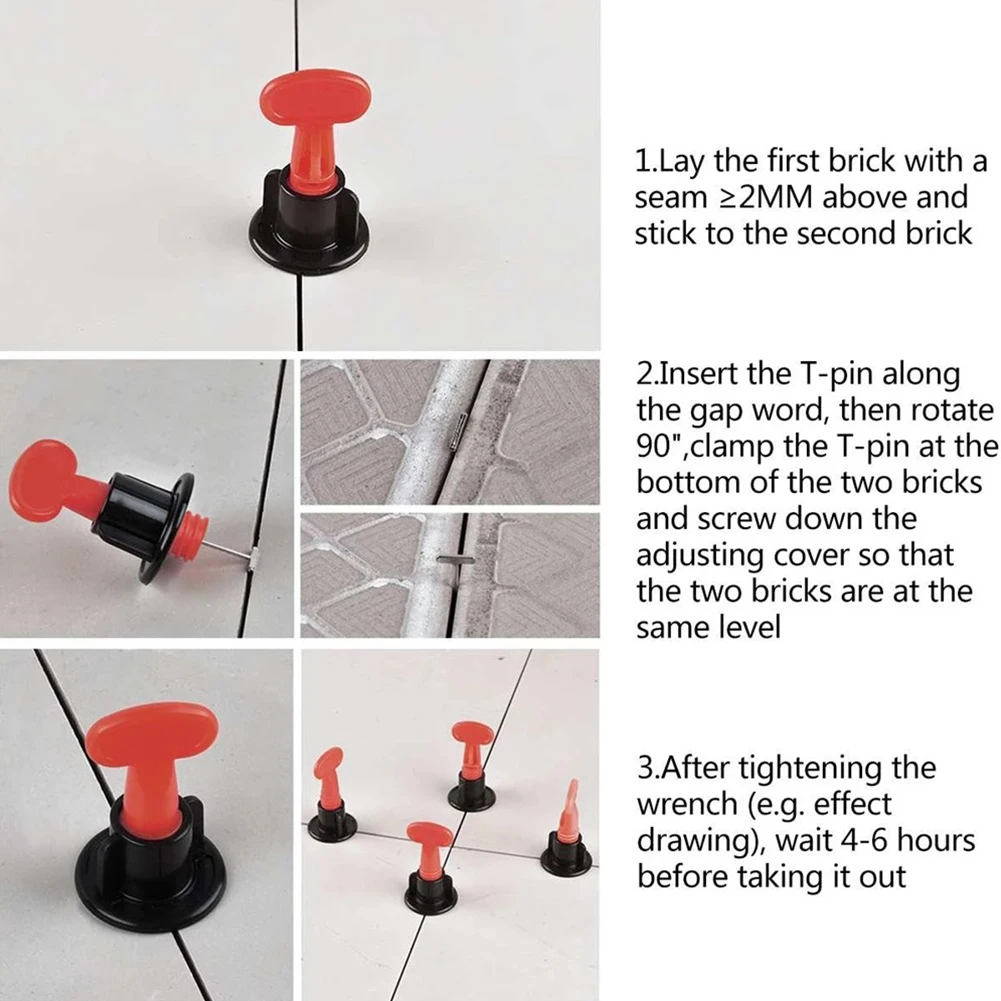 1.Lay the first brick with a seam ≥2MM above and stick to the second brick

2.Insert the T-pin along the gap word, then rotate 90",clamp the T-pin at the bottom of the two bricks and screw down the adjusting cover so that the two bricks are at the same level

3.After tightening the wrench (e.g. effect drawing), wait 4-6 hours before taking it out