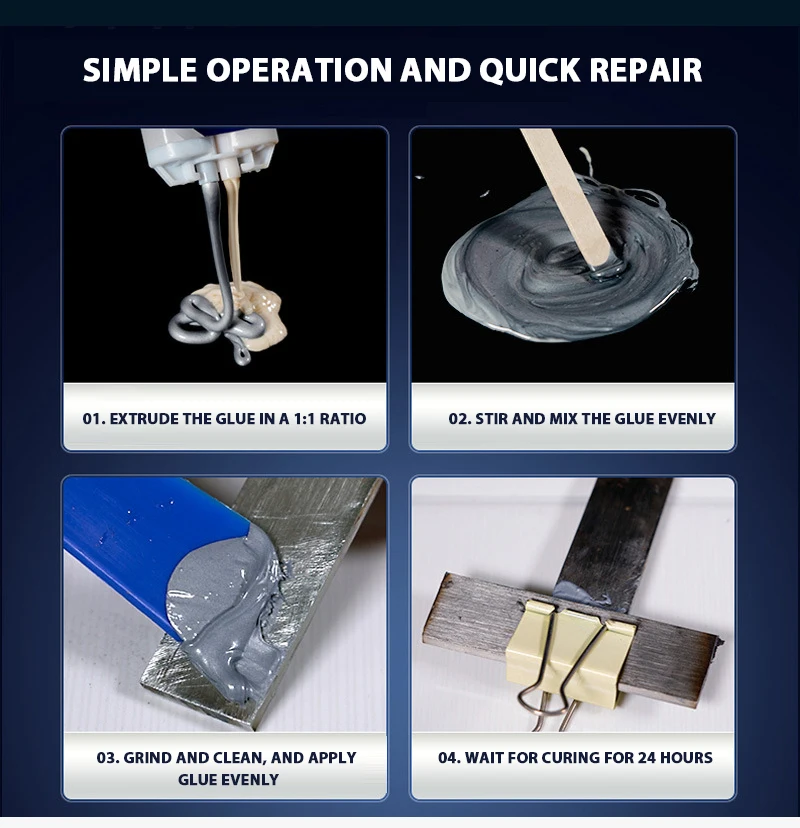 SIMPLE OPERATION AND QUICK REPAIR

01. EXTRUDE THE GLUE IN A 1:1 RATIO

02. STIR AND MIX THE GLUE EVENLY

03. GRIND AND CLEAN, AND APPLY GLUE EVENLY

04. WAIT FOR CURING FOR 24 HOURS