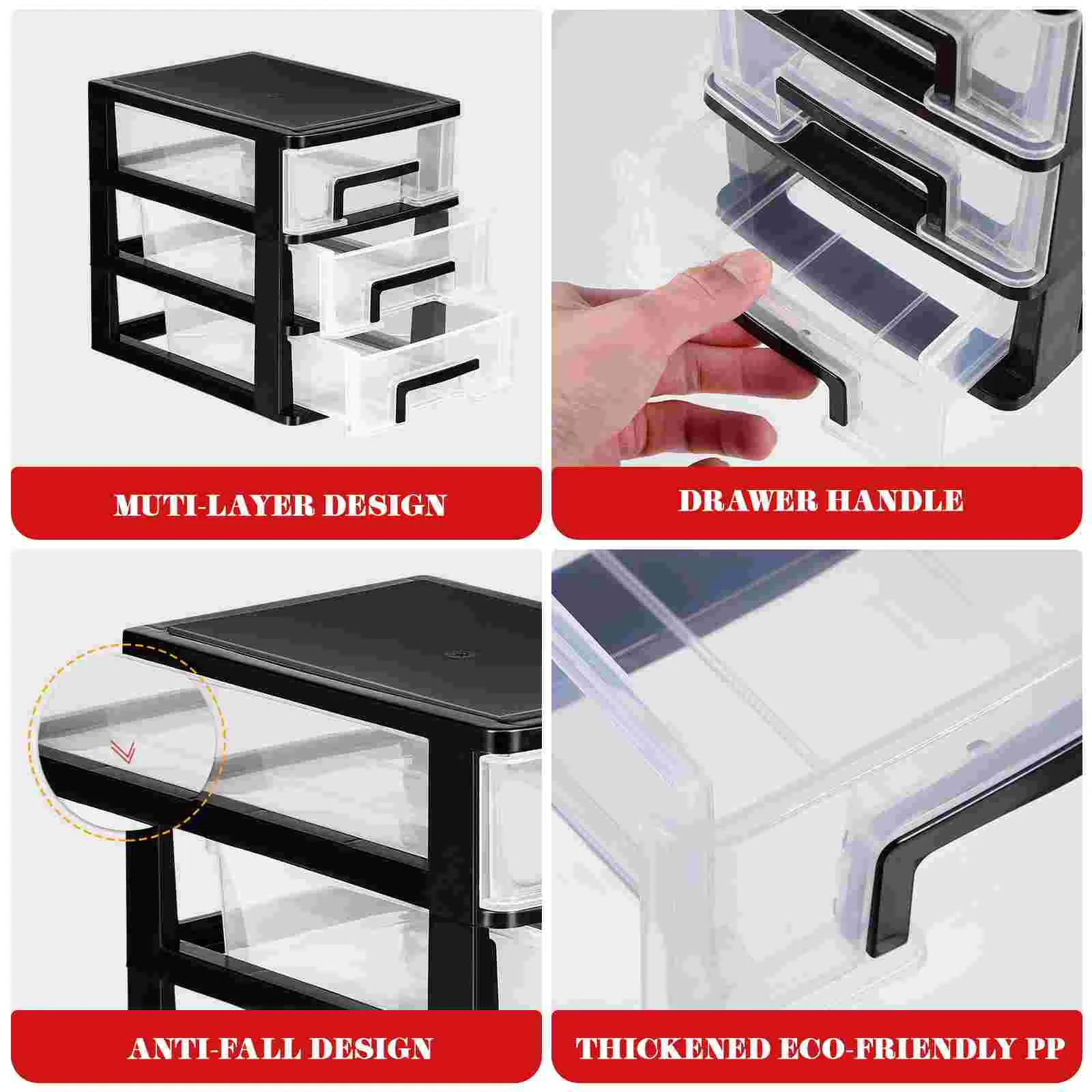 MUTI-LAYER DESIGN

DRAWER HANDLE

ANTI-FALL DESIGN

THICKENED ECO-FRIENDLY PP