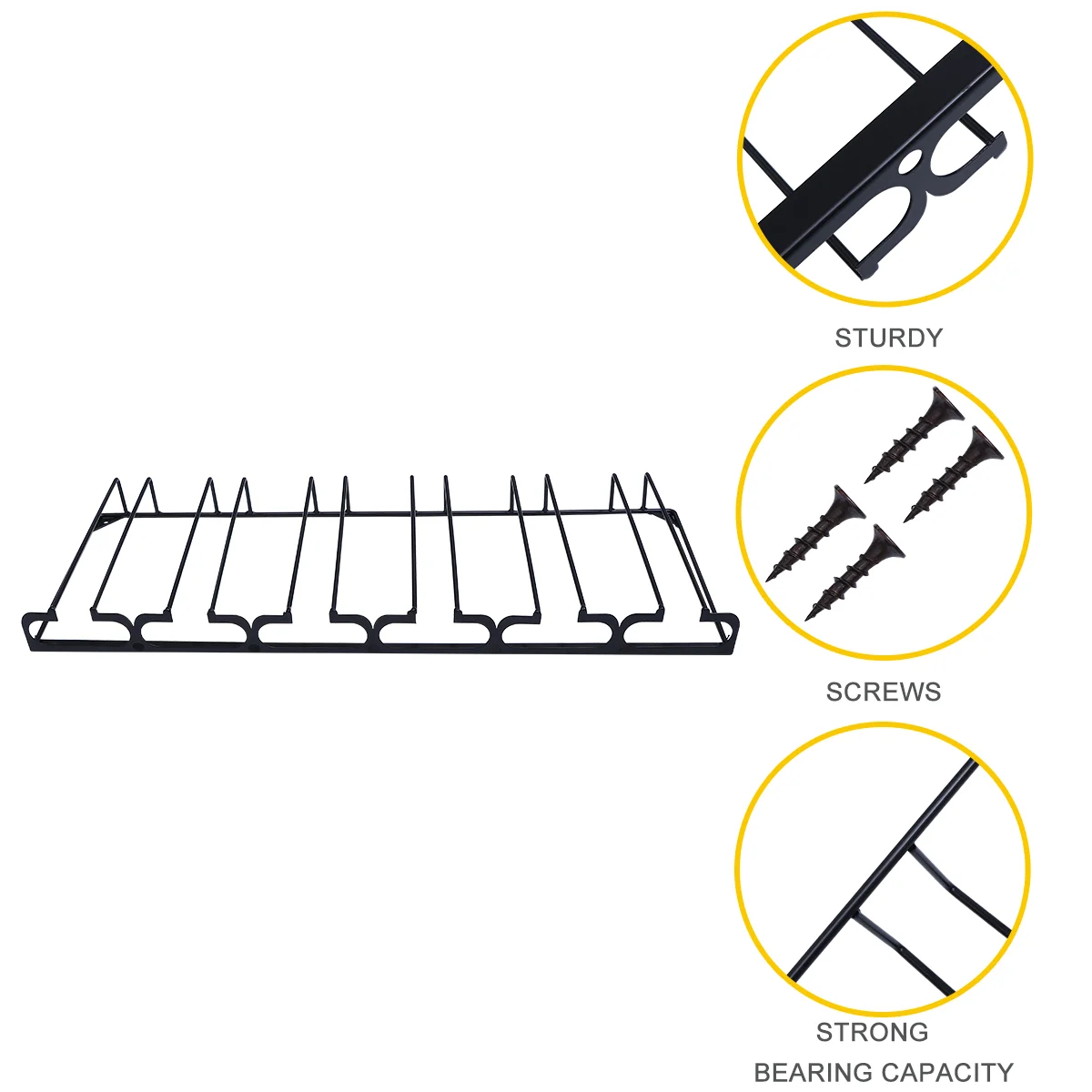 STURDY

SCREWS

STRONG
BEARING CAPACITY