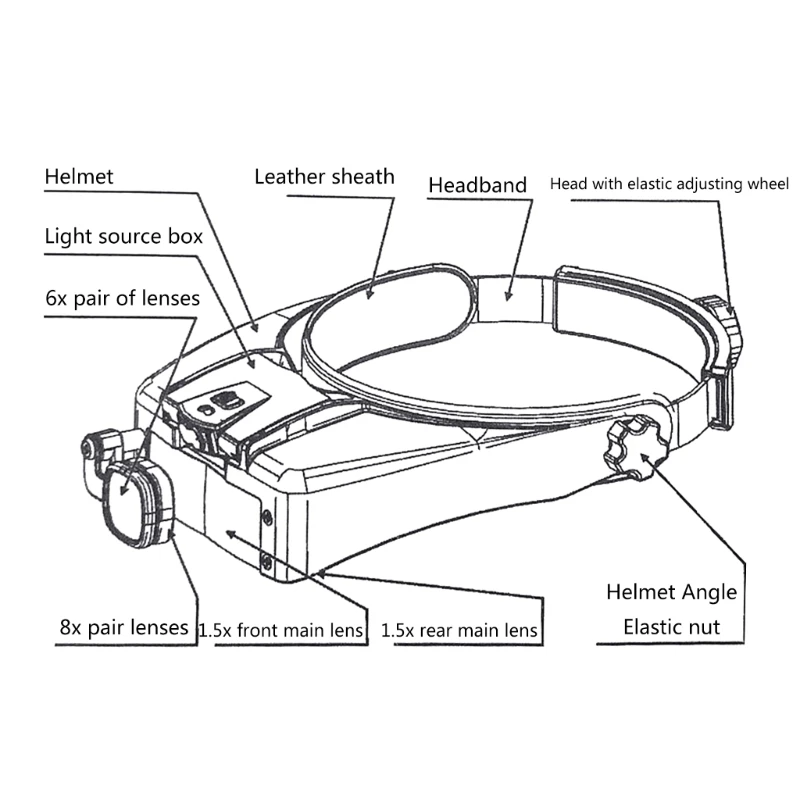 Helmet
Leather sheath
Headband
Head with elastic adjusting wheel
Light source box
6x pair of lenses
8x pair lenses
1.5x front main lens
1.5x rear main lens
Helmet Angle
Elastic nut