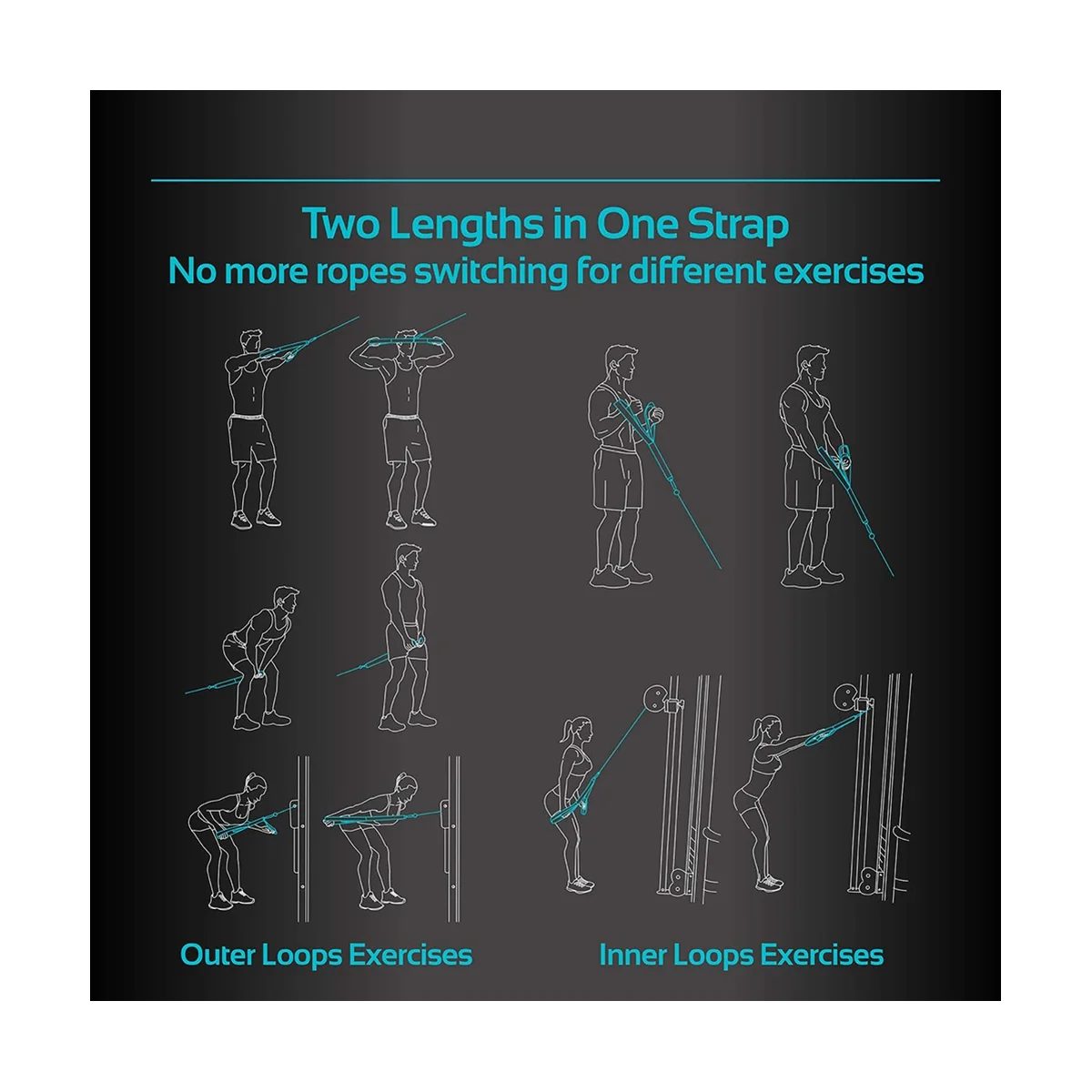 Two Lengths in One Strap
No more ropes switching for different exercises

Outer Loops Exercises

Inner Loops Exercises