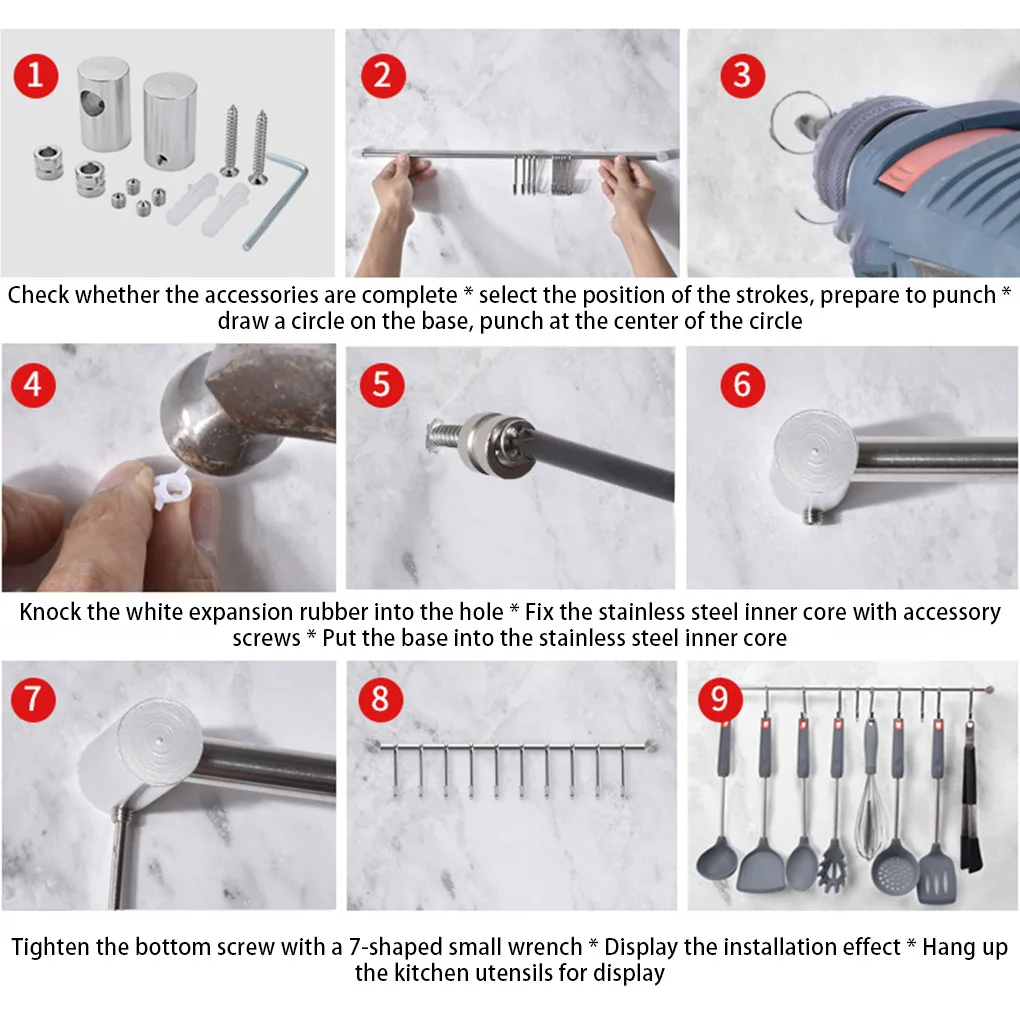 1

2

3

Check whether the accessories are complete * select the position of the strokes, prepare to punch * draw a circle on the base, punch at the center of the circle

4

5

6

Knock the white expansion rubber into the hole * Fix the stainless steel inner core with accessory screws * Put the base into the stainless steel inner core

7

8

9

Tighten the bottom screw with a 7-shaped small wrench * Display the installation effect * Hang up the kitchen utensils for display