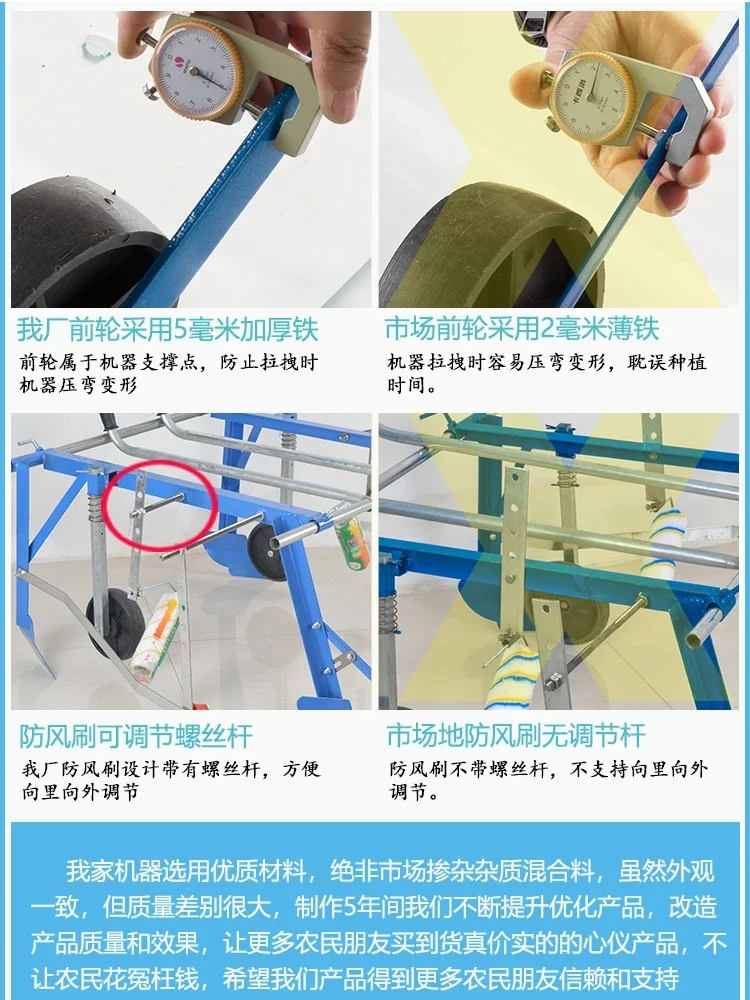 我厂前轮采用5毫米加厚铁

前轮属于机器支撑点，防止拉拽时机器压弯变形

市场前轮采用2毫米薄铁

机器拉拽时容易压弯变形，耽误种植时间。

防风刷可调节螺丝杆

我厂防风刷设计带有螺丝杆，方便向里向外调节

市场地防风刷无调节杆

防风刷不带螺丝杆，不支持向里向外调节。

我家机器选用优质材料，绝非市场掺杂杂质混合料，虽然外观一致，但质量差别很大，制作5年间我们不断提升优化产品，改造产品质量和效果，让更多农民朋友买到货真价实的的心仪产品，不让农民花冤枉钱，希望我们产品得到更多农民朋友信赖和支持