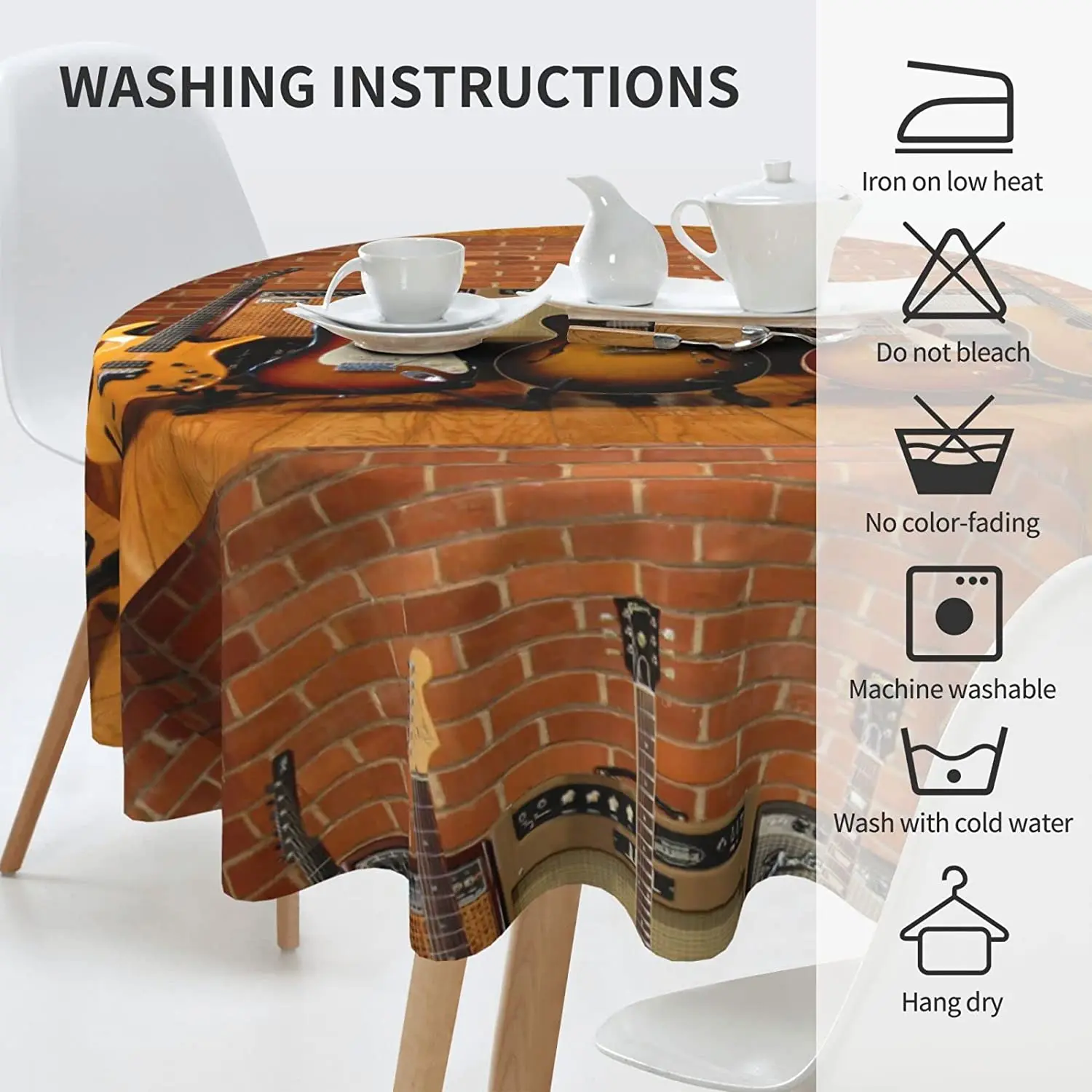 WASHING INSTRUCTIONS

Iron on low heat

Do not bleach

No color-fading

Machine washable

Wash with cold water

Hang dry