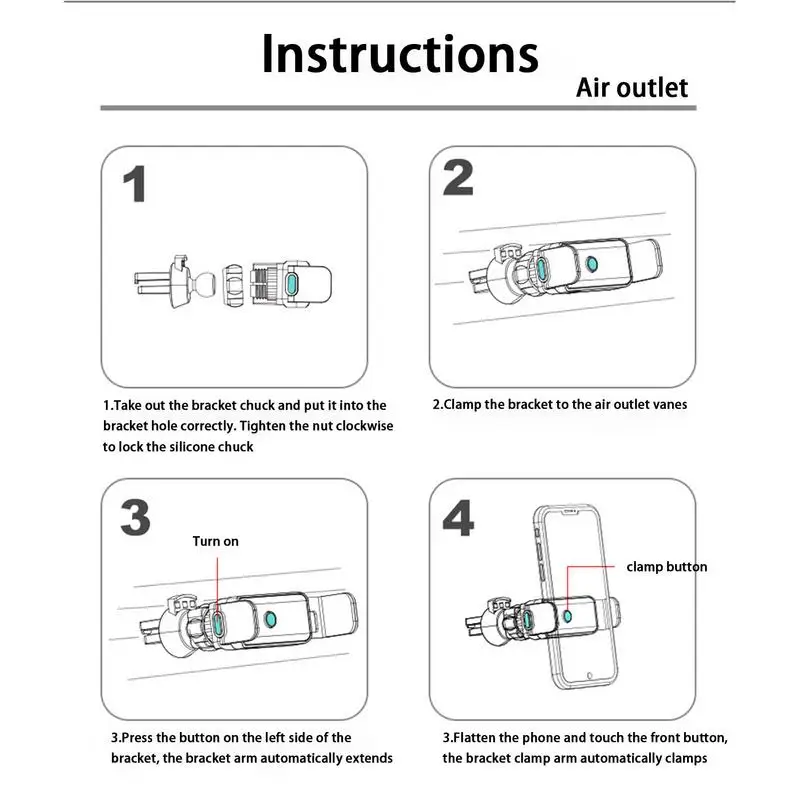 Instructions

Air outlet

1

1.Take out the bracket chuck and put it into the bracket hole correctly. Tighten the nut clockwise to lock the silicone chuck

2

2.Clamp the bracket to the air outlet vanes

3

Turn on

3.Press the button on the left side of the bracket, the bracket arm automatically extends

4

clamp button

3.Flatten the phone and touch the front button, the bracket clamp arm automatically clamps