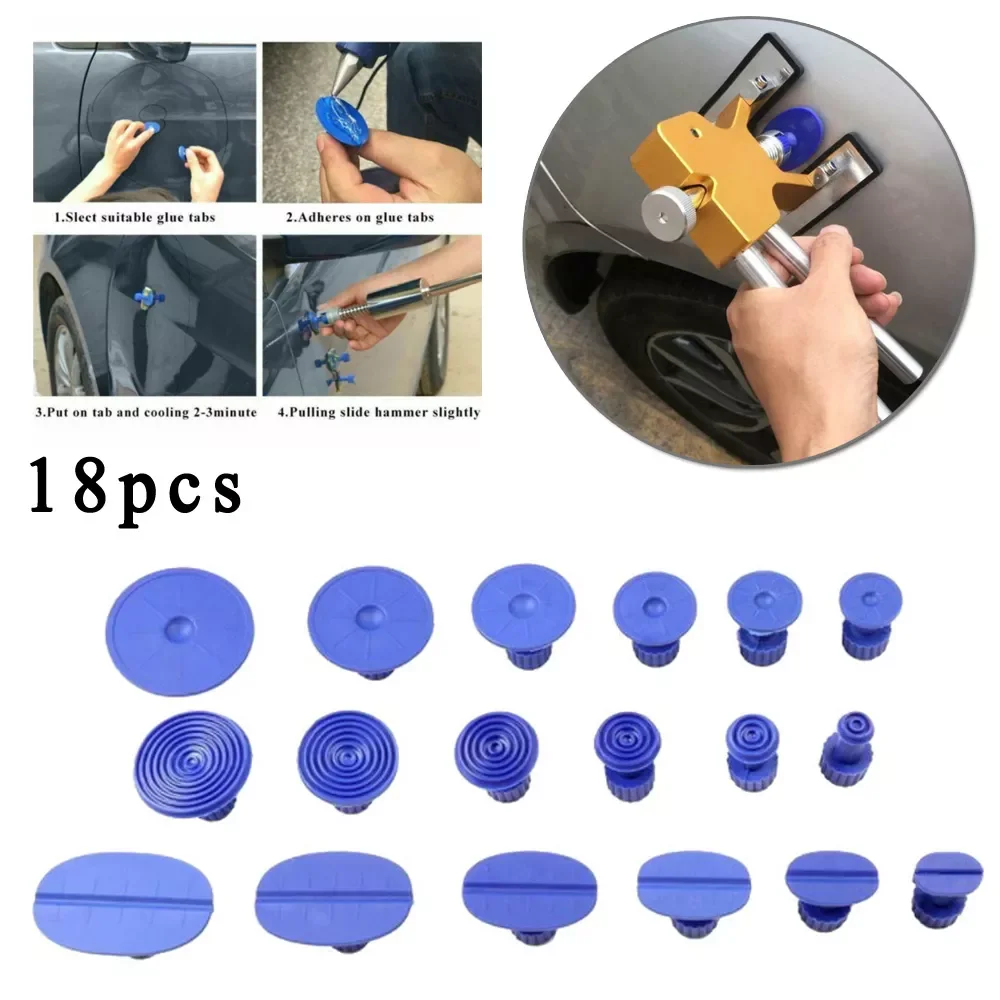 1.Slect suitable glue tabs

2.Adheres on glue tabs

3.Put on tab and cooling 2-3minute

4.Pulling slide hammer slightly

18pcs