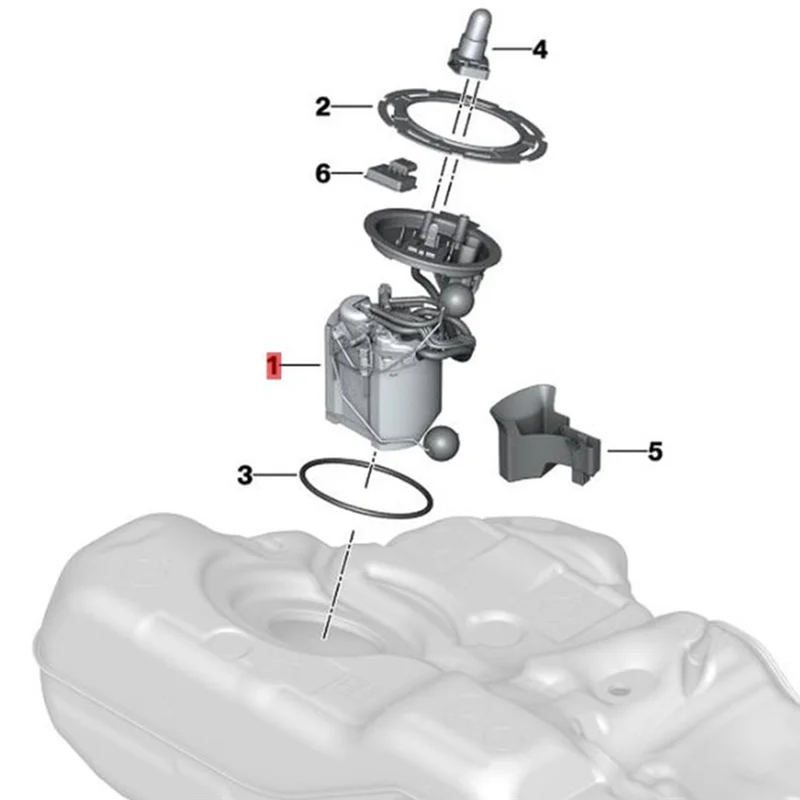 4
2
6
1
5
3