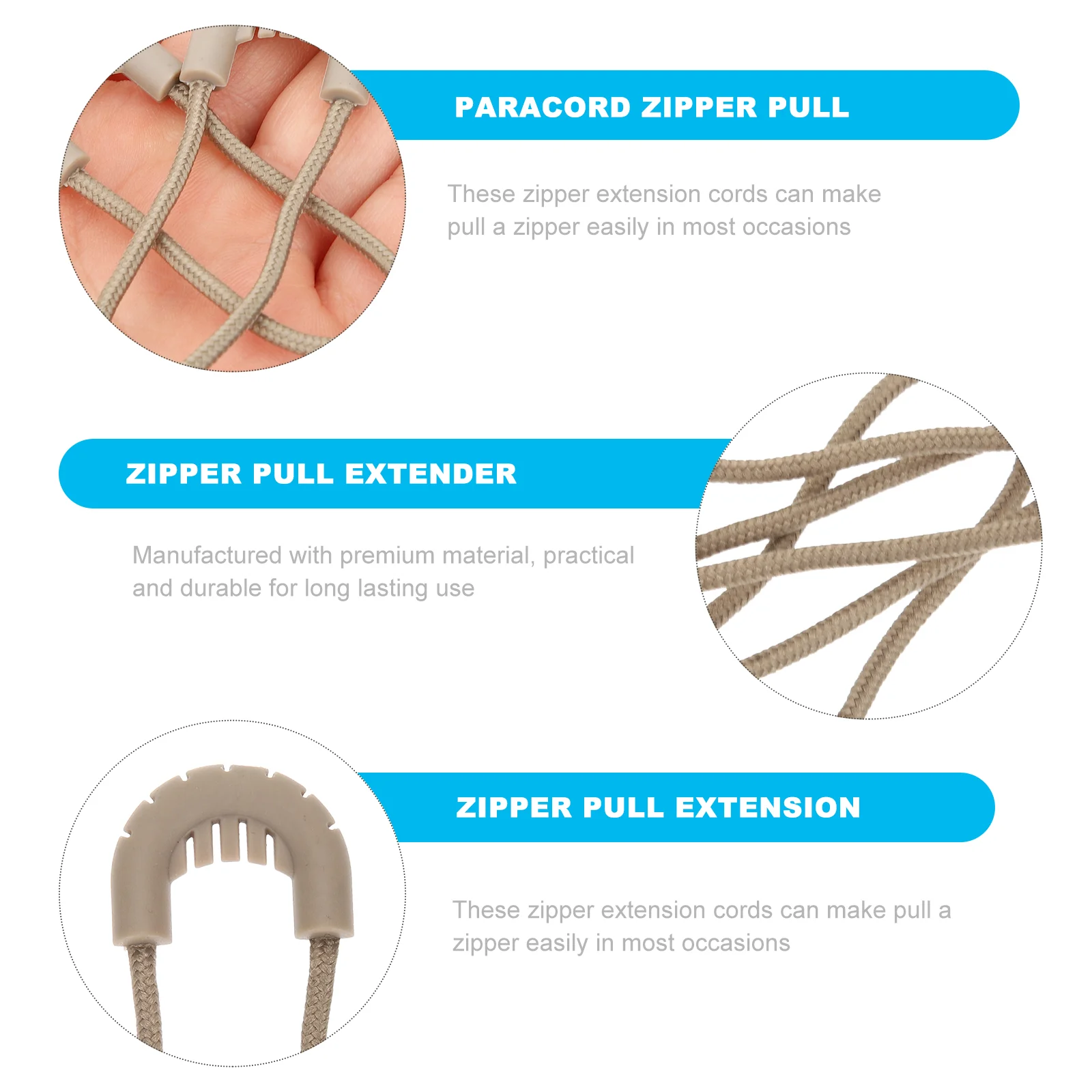 PARACORD ZIPPER PULL

These zipper extension cords can make pull a zipper easily in most occasions

ZIPPER PULL EXTENDER

Manufactured with premium material, practical and durable for long lasting use

ZIPPER PULL EXTENSION

These zipper extension cords can make pull a zipper easily in most occasions