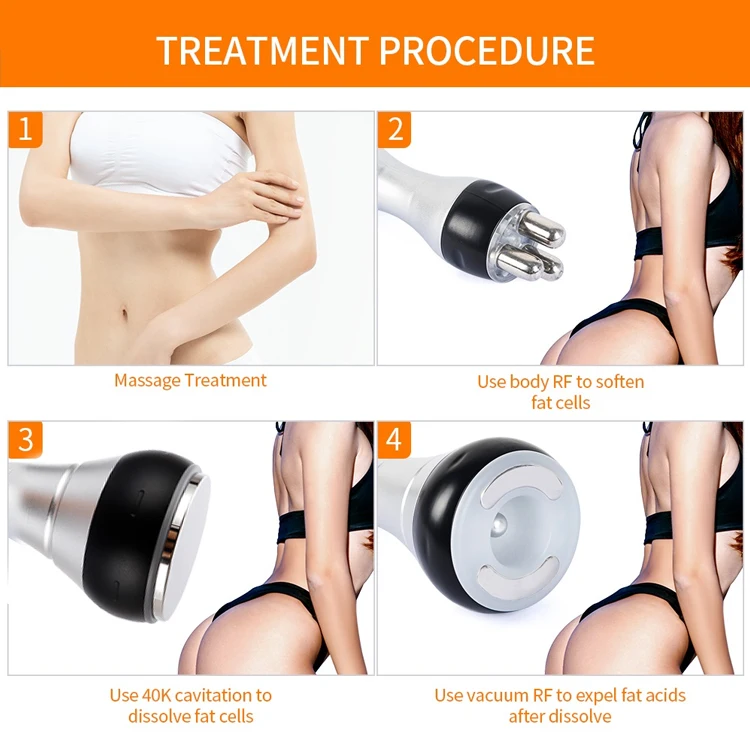 TREATMENT PROCEDURE

1

Massage Treatment

2

Use body RF to soften fat cells

3

Use 40K cavitation to dissolve fat cells

4

Use vacuum RF to expel fat acids after dissolve