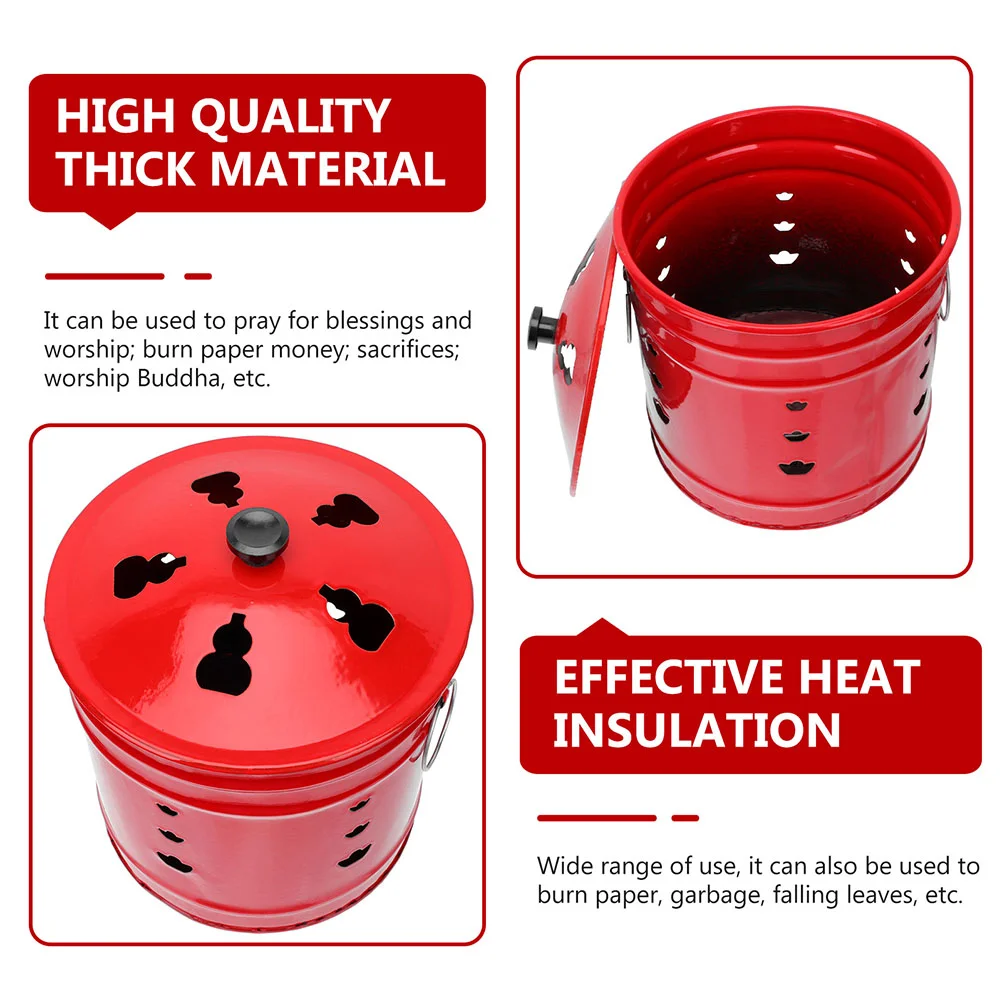 HIGH QUALITY THICK MATERIAL

It can be used to pray for blessings and worship; burn paper money; sacrifices; worship Buddha, etc.

EFFECTIVE HEAT INSULATION

Wide range of use, it can also be used to burn paper, garbage, falling leaves, etc.