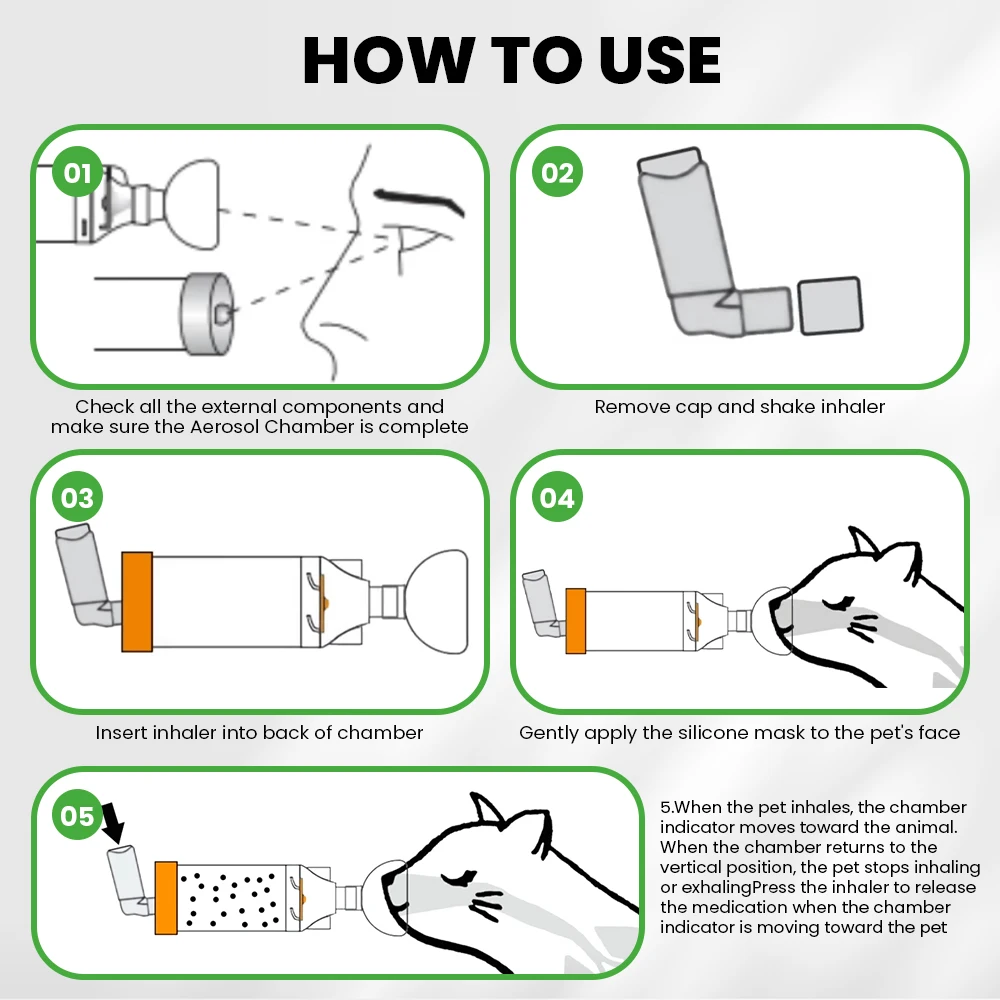 HOW TO USE

01

Check all the external components and make sure the Aerosol Chamber is complete

02

Remove cap and shake inhaler

03

Insert inhaler into back of chamber

04

Gently apply the silicone mask to the pet's face

05

5.When the pet inhales, the chamber indicator moves toward the animal. When the chamber returns to the vertical position, the pet stops inhaling or exhalingPress the inhaler to release the medication when the chamber indicator is moving toward the pet