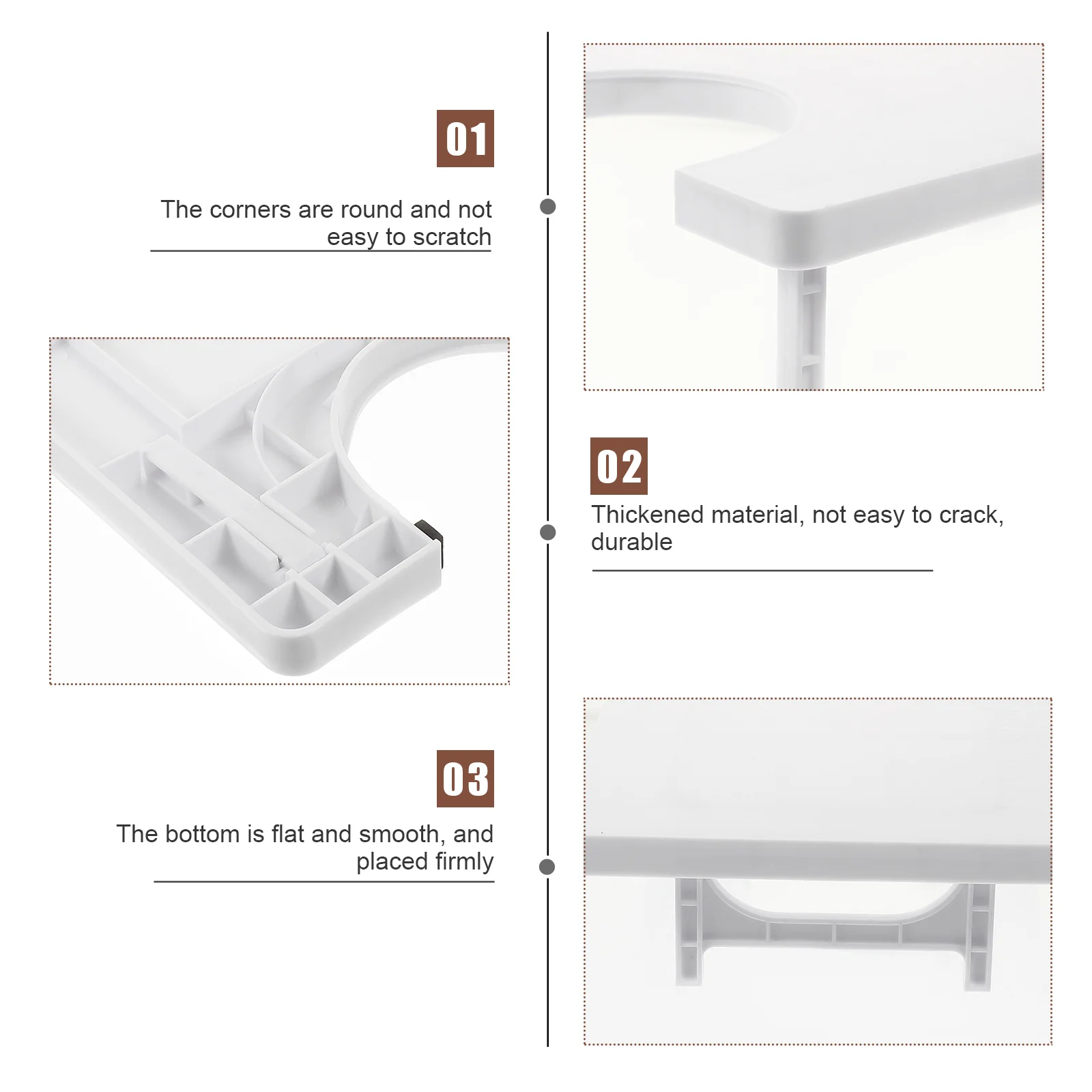 01

The corners are round and not easy to scratch

02

Thickened material, not easy to crack, durable

03

The bottom is flat and smooth, and placed firmly