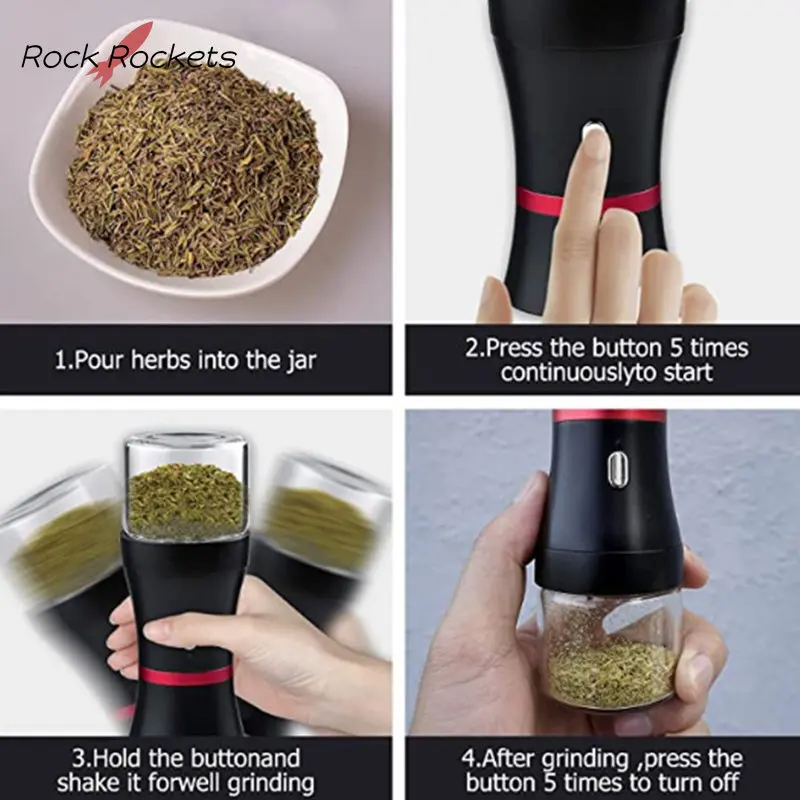 Rock Rockets

1.Pour herbs into the jar

2.Press the button 5 times continuouslyto start

3.Hold the buttonand shake it forwell grinding

4.After grinding ,press the button 5 times to turn off