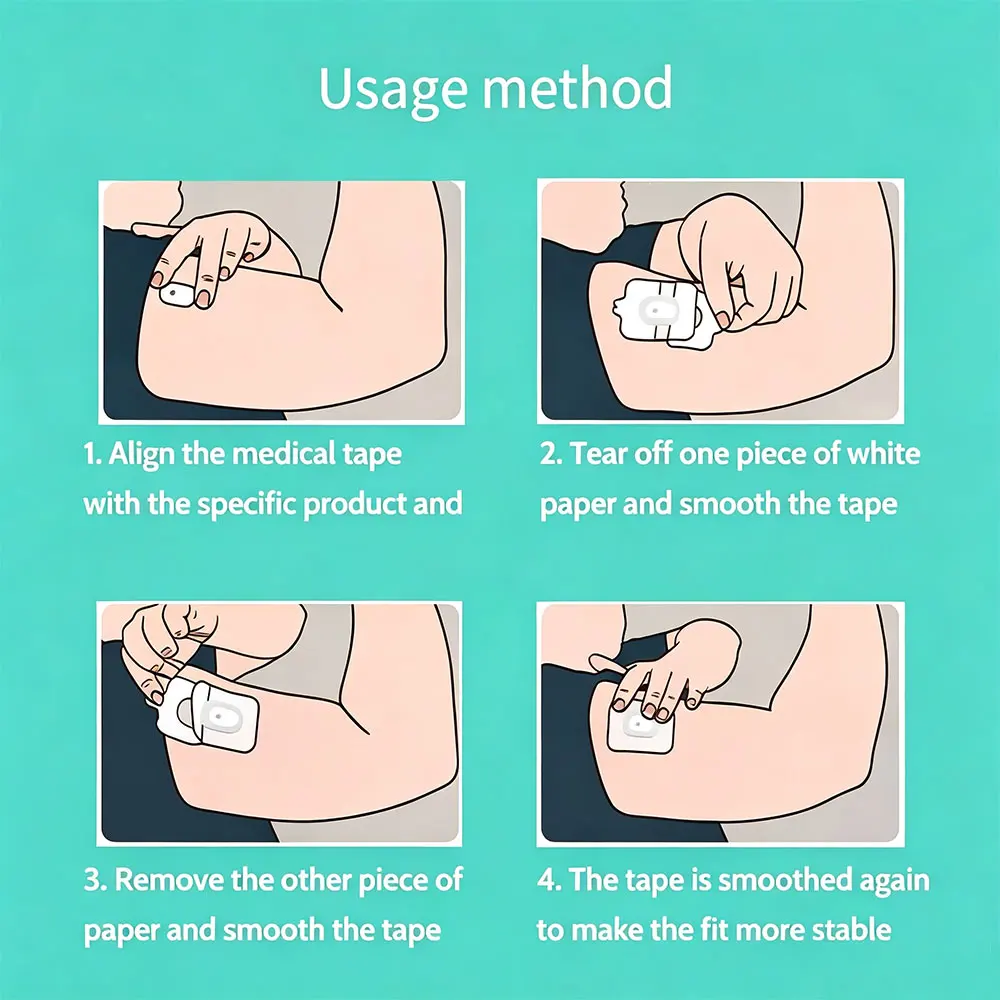 Usage method

1. Align the medical tape with the specific product and

2. Tear off one piece of white paper and smooth the tape

3. Remove the other piece of paper and smooth the tape

4. The tape is smoothed again to make the fit more stable