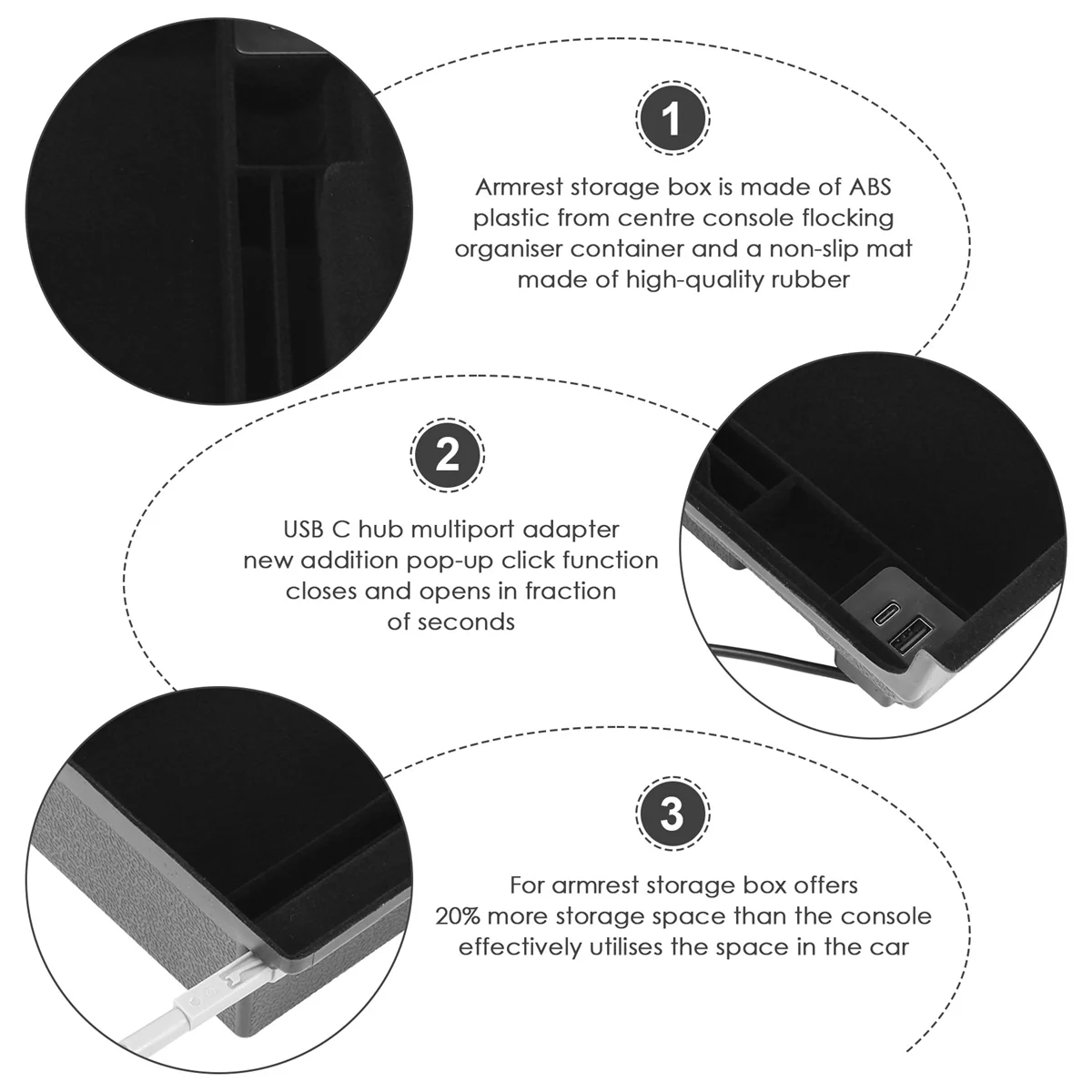 1

Armrest storage box is made of ABS plastic from centre console flocking organiser container and a non-slip mat made of high-quality rubber

2

USB C hub multiport adapter new addition pop-up click function closes and opens in fraction of seconds

3

For armrest storage box offers 20% more storage space than the console effectively utilises the space in the car