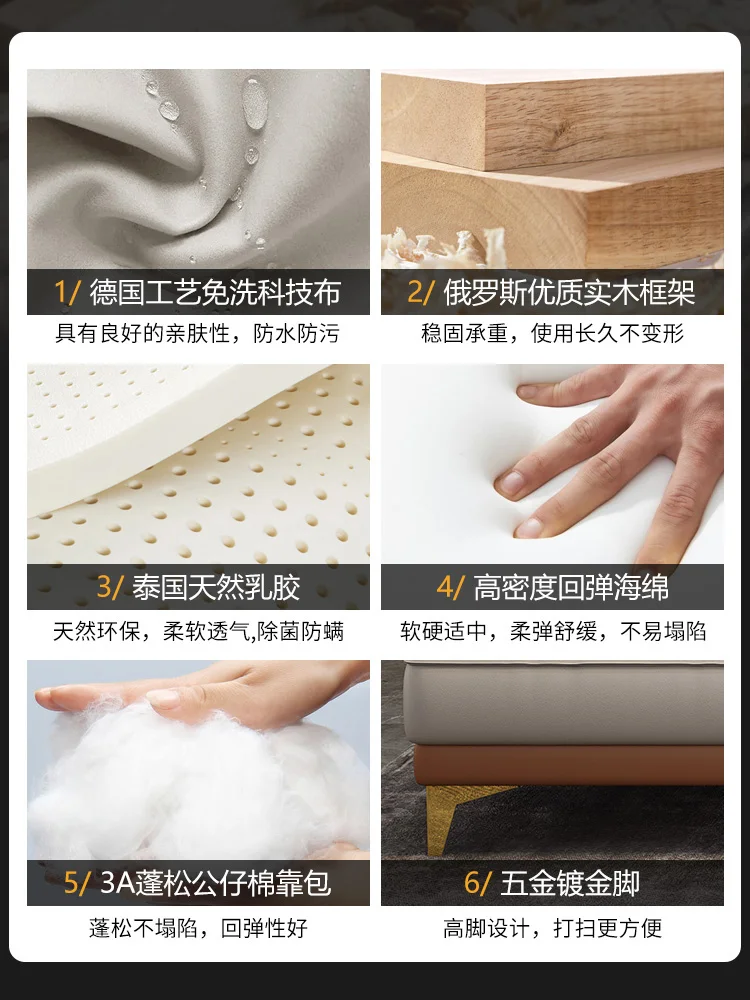 1/ 德国工艺免洗科技布
具有良好的亲肤性，防水防污

2/ 俄罗斯优质实木框架
稳固承重，使用长久不变形

3/ 泰国天然乳胶
天然环保，柔软透气,除菌防螨

4/ 高密度回弹海绵
软硬适中，柔弹舒缓，不易塌陷

5/ 3A蓬松公仔棉靠包
蓬松不塌陷，回弹性好

6/ 五金镀金脚
高脚设计，打扫更方便