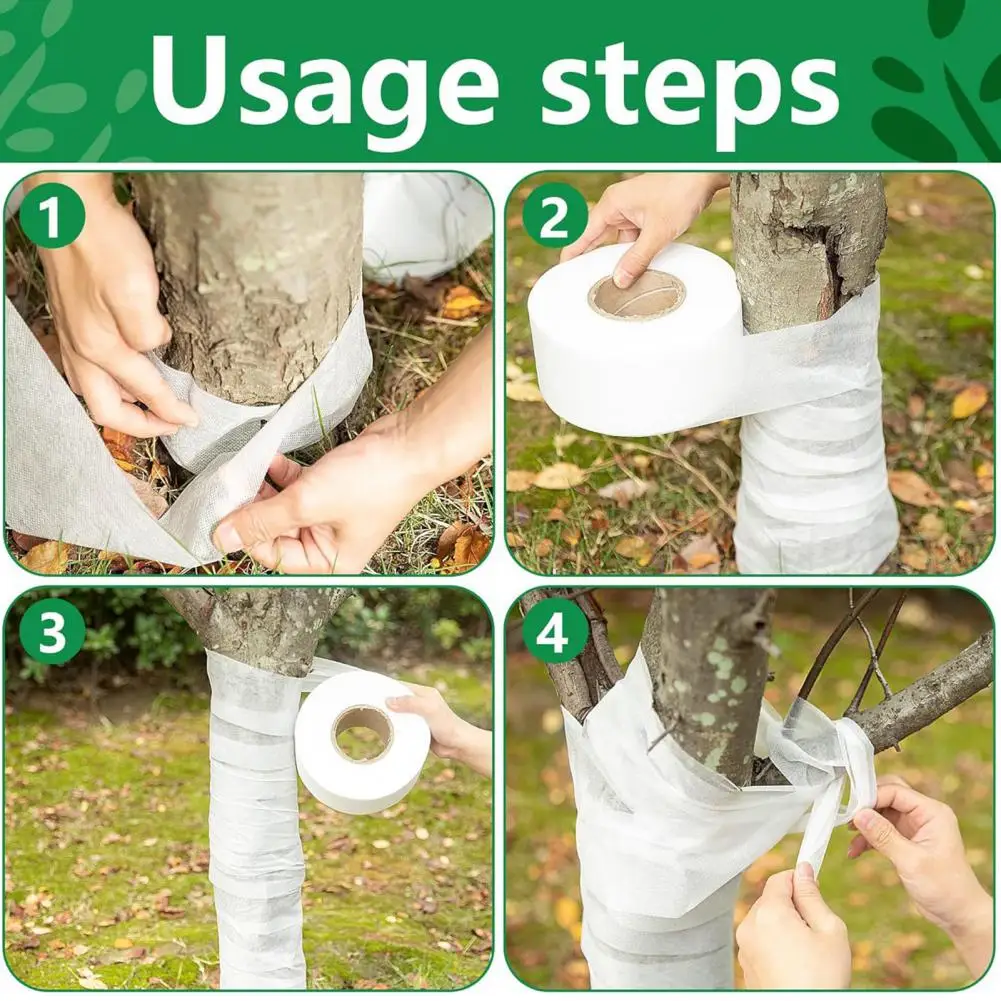 Usage steps

1

2

3

4