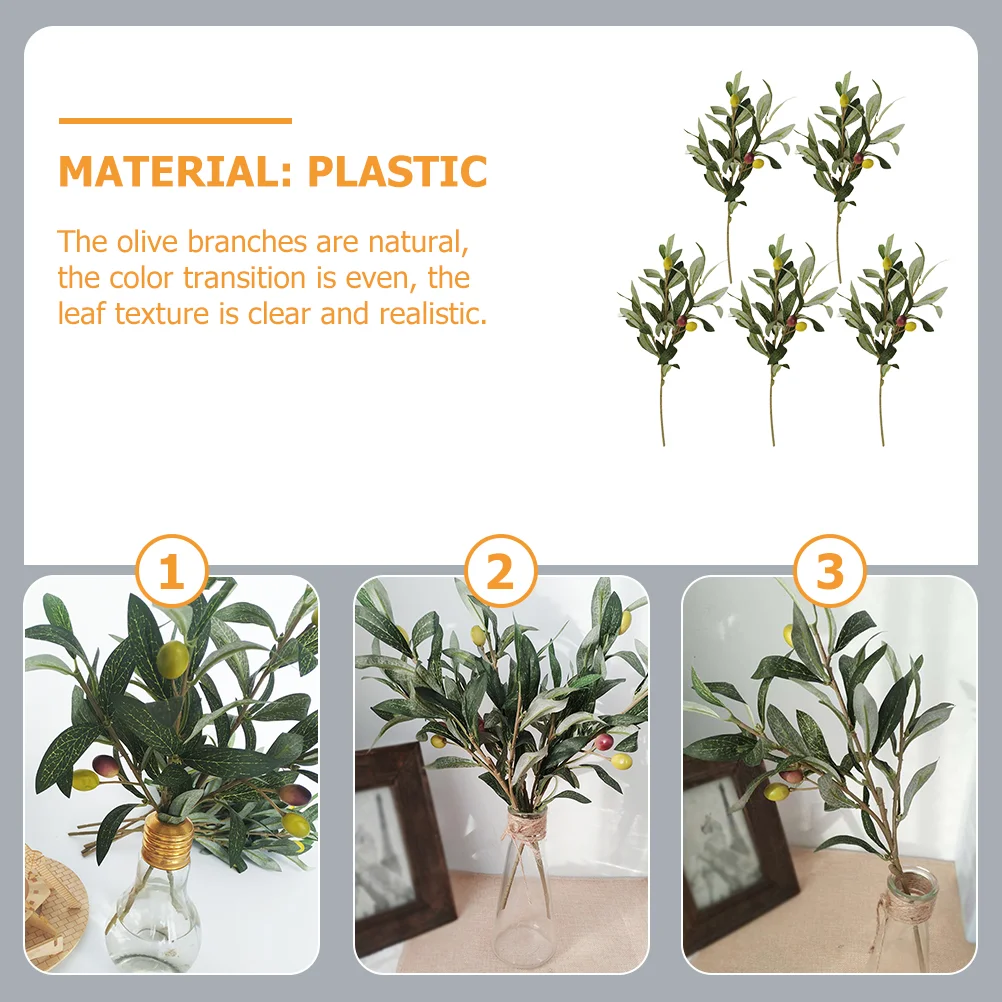 MATERIAL: PLASTIC

The olive branches are natural, the color transition is even, the leaf texture is clear and realistic.

1

2

3