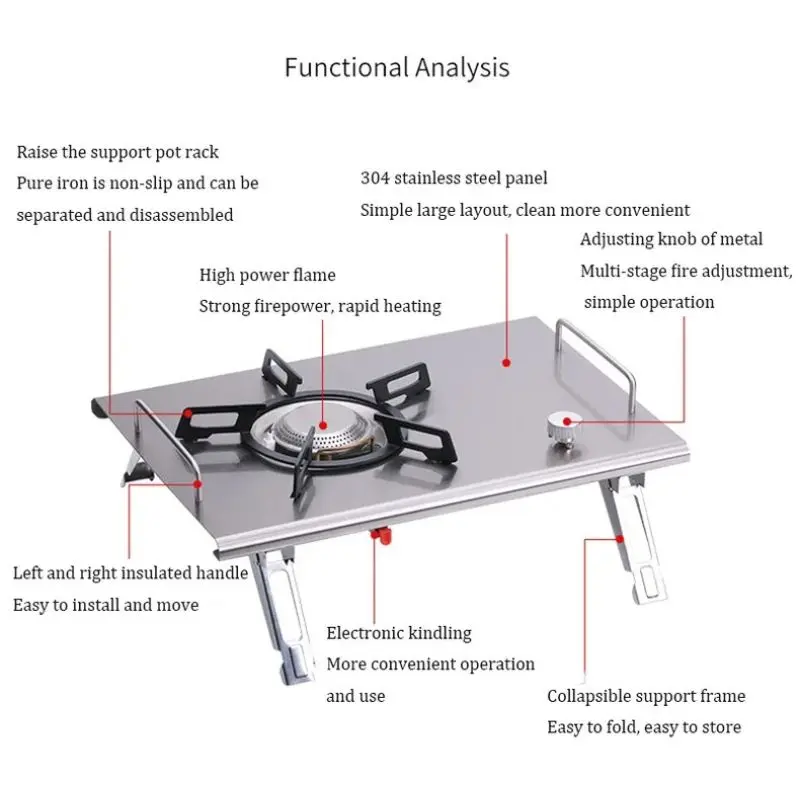 Functional Analysis

Raise the support pot rack
Pure iron is non-slip and can be separated and disassembled

304 stainless steel panel
Simple large layout, clean more convenient

Adjusting knob of metal
Multi-stage fire adjustment, simple operation

High power flame
Strong firepower, rapid heating

Left and right insulated handle
Easy to install and move

Electronic kindling
More convenient operation and use

Collapsible support frame
Easy to fold, easy to store